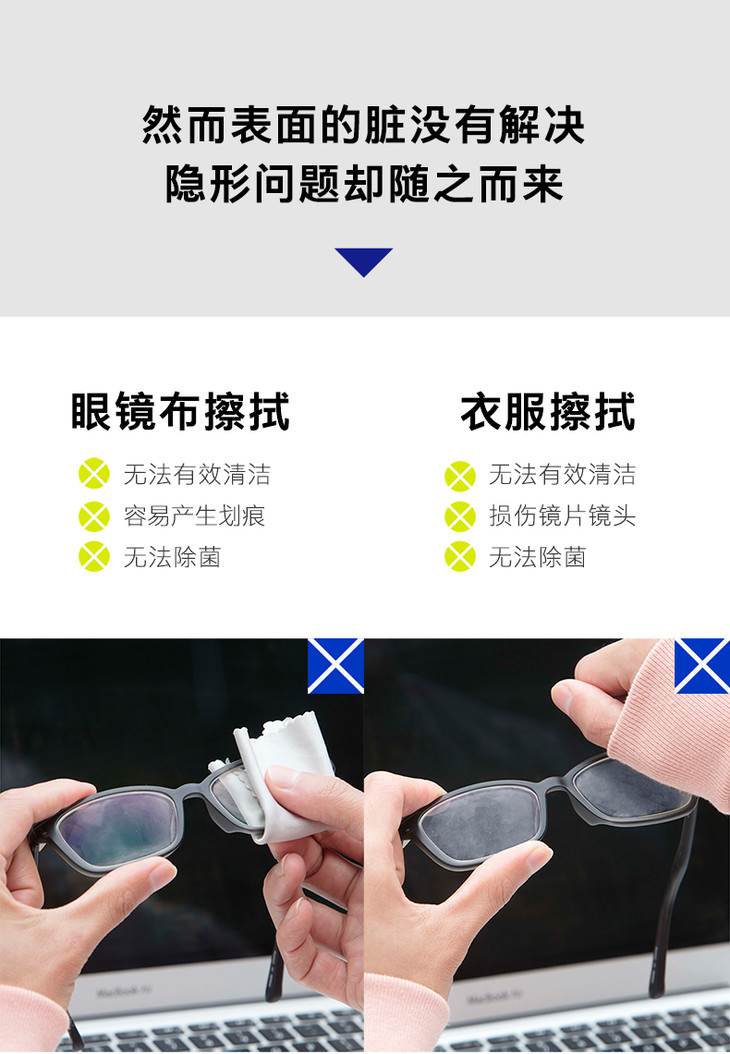 然而表面的脏没有解决
隐形问题却随之而来

眼镜布擦拭
无法有效清洁
容易产生划痕
无法除菌

衣服擦拭
无法有效清洁
损伤镜片镜头
无法除菌

MacBook Air

MacBook Air