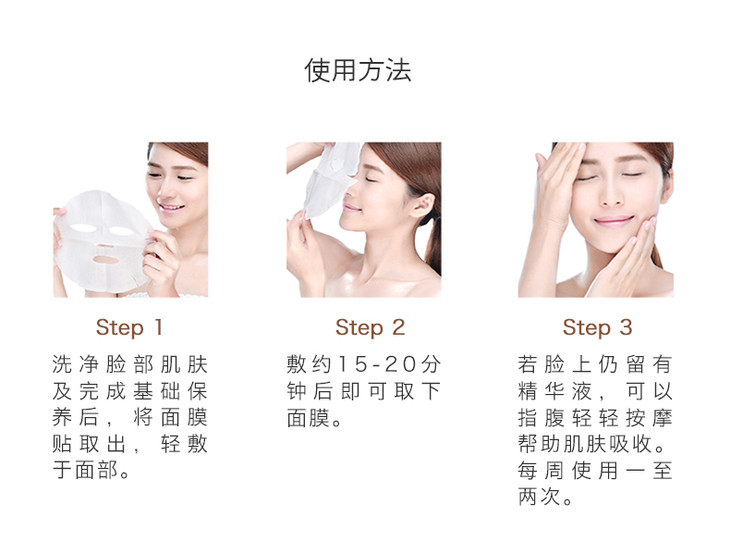 使用方法

Step 1

洗净脸部肌肤及完成基础保养后，将面膜贴取出，轻敷于面部。

Step 2

敷约15-20分钟后即可取下面膜。

Step 3

若脸上仍留有精华液，可以指腹轻轻按摩帮助肌肤吸收。每周使用一至两次。