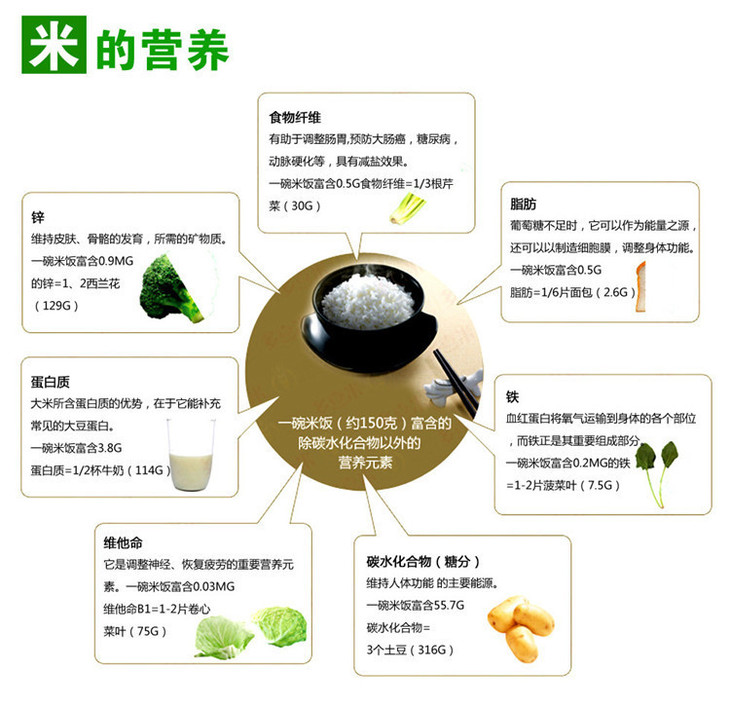 米的营养

食物纤维
有助于调整肠胃,预防大肠癌，糖尿病，动脉硬化等，具有减盐效果。
一碗米饭富含0.5G食物纤维=1/3根芹菜（30G）

锌
维持皮肤、骨骼的发育，所需的矿物质。
一碗米饭富含0.9MG的锌=1、2西兰花（129G）

脂肪
葡萄糖不足时，它可以作为能量之源，还可以以制造细胞膜，调整身体功能。
一碗米饭富含0.5G脂肪=1/6片面包（2.6G）

蛋白质
大米所含蛋白质的优势，在于它能补充常见的大豆蛋白。
一碗米饭富含3.8G蛋白质=1/2杯牛奶（114G）

一碗米饭（约150克）富含的除碳水化合物以外的营养元素

铁
血红蛋白将氧气运输到身体的各个部位，而铁正是其重要组成部分。
一碗米饭富含0.2MG的铁=1-2片菠菜叶（7.5G）

维他命
它是调整神经、恢复疲劳的重要营养元素。一碗米饭富含0.03MG维他命B1=1-2片卷心菜叶（75G）

碳水化合物（糖分）
维持人体功能 的主要能源。
一碗米饭富含55.7G碳水化合物=3个土豆（316G）