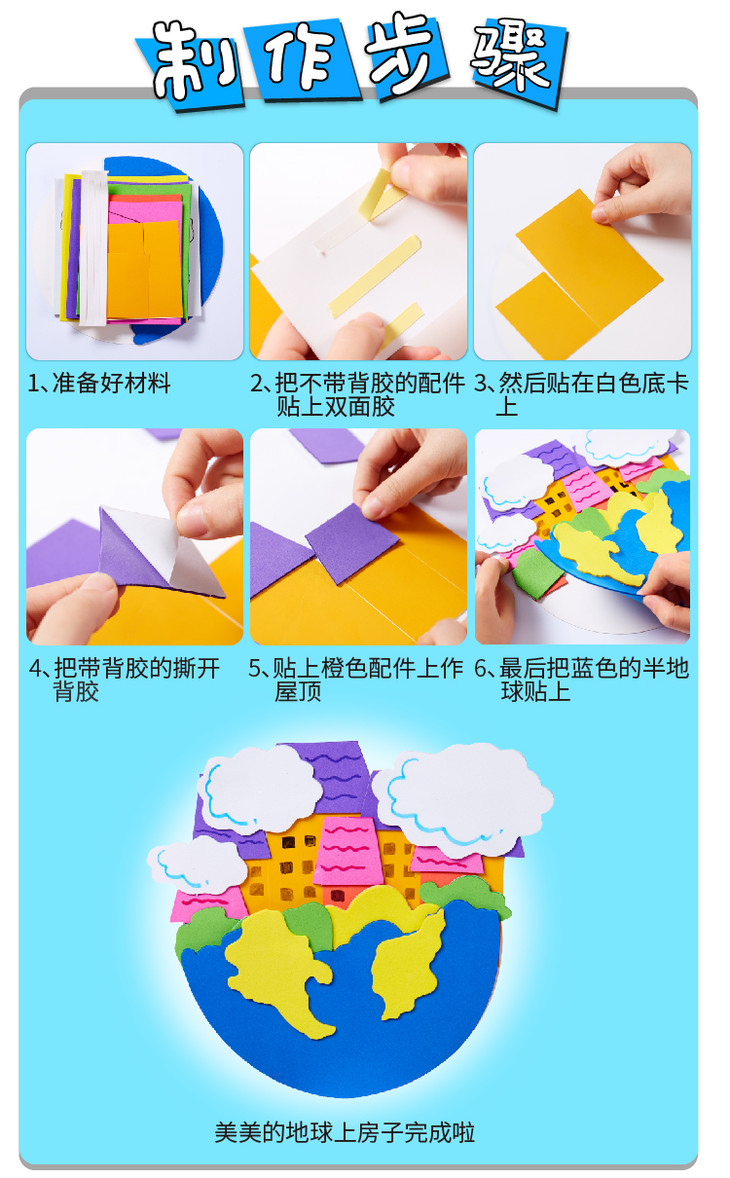 制作步骤

1、准备好材料

2、把不带背胶的配件贴上双面胶

3、然后贴在白色底卡上

4、把带背胶的撕开背胶

5、贴上橙色配件上作屋顶

6、最后把蓝色的半地球贴上

美美的地球上房子完成啦