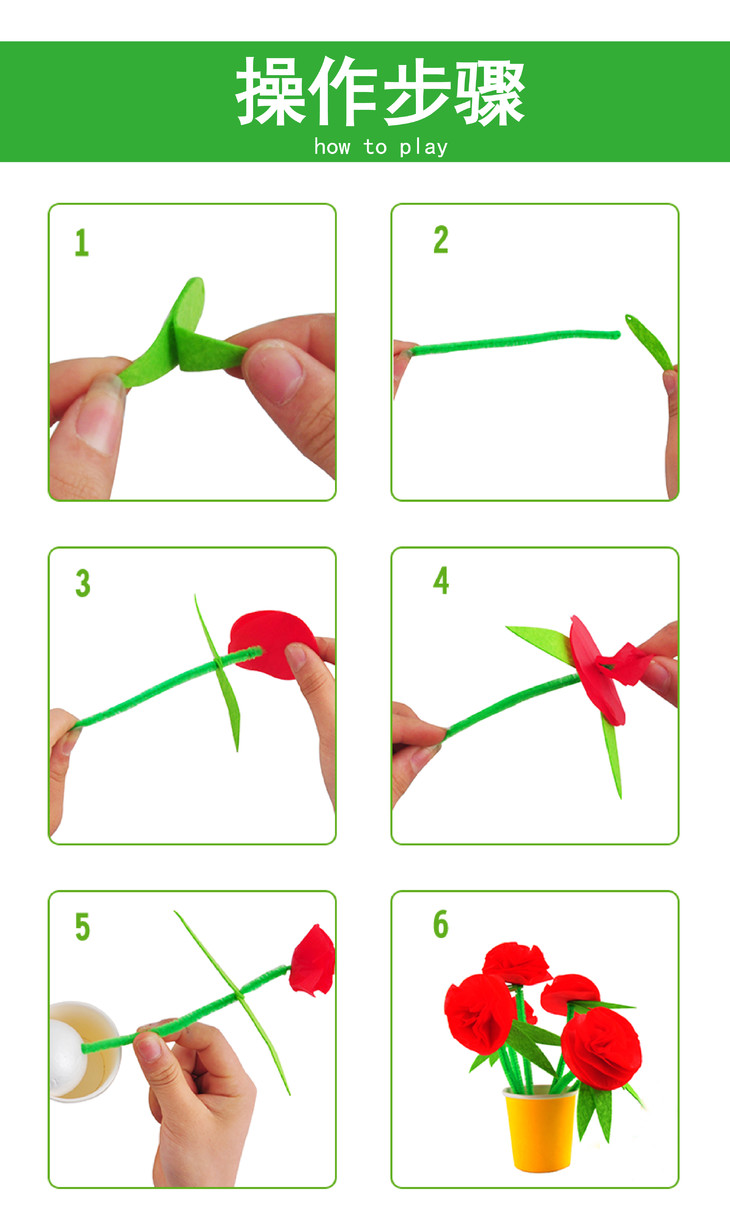 操作步骤
how to play

1

2

3

4

5

6