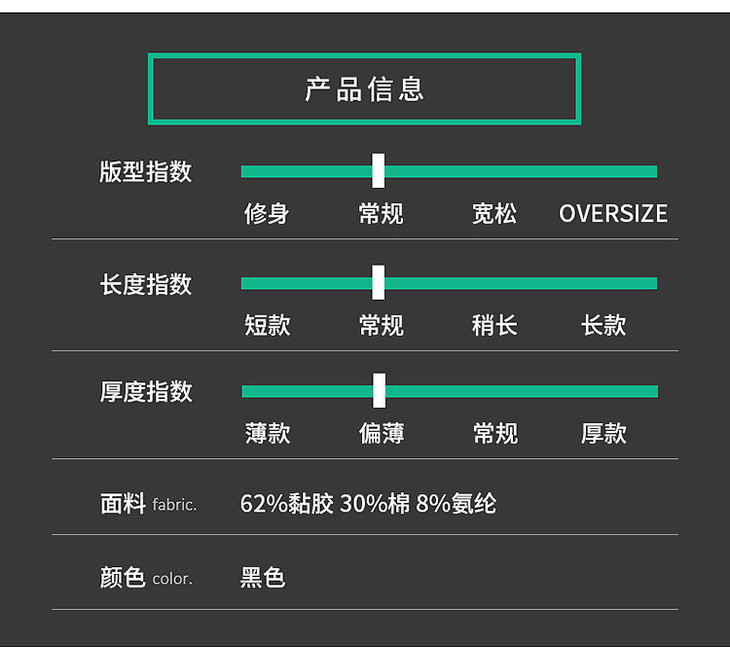 产品信息

版型指数

修身 常规 宽松 OVERSIZE

长度指数

短款 常规 稍长 长款

厚度指数

薄款 偏薄 常规 厚款

面料 fabric. 62%黏胶 30%棉 8%氨纶

颜色 color. 黑色