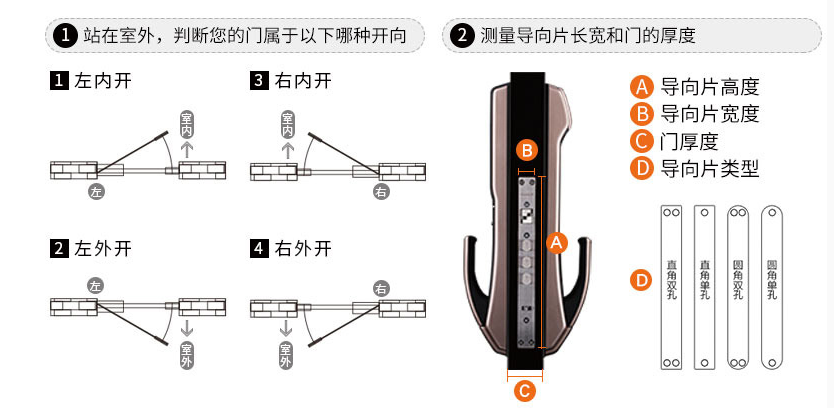 1 站在室外，判断您的门属于以下哪种开向

1 左内开

室内

左

3 右内开

室内

右

2 左外开

左

室外

4 右外开

右

室外

2 测量导向片长宽和门的厚度

B

A

C

A 导向片高度
B 导向片宽度
C 门厚度
D 导向片类型

D

直角双孔

直角单孔

圆角双孔

圆角单孔