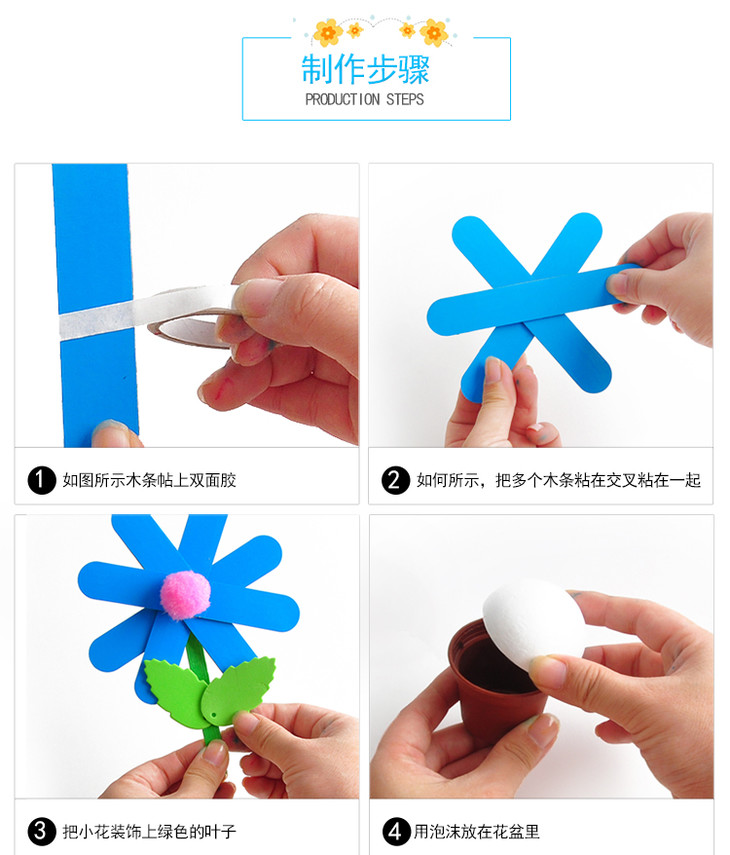 制作步骤
PRODUCTION STEPS

1 如图所示木条帖上双面胶

2 如何所示，把多个木条粘在交叉粘在一起

3 把小花装饰上绿色的叶子

4 用泡沫放在花盆里