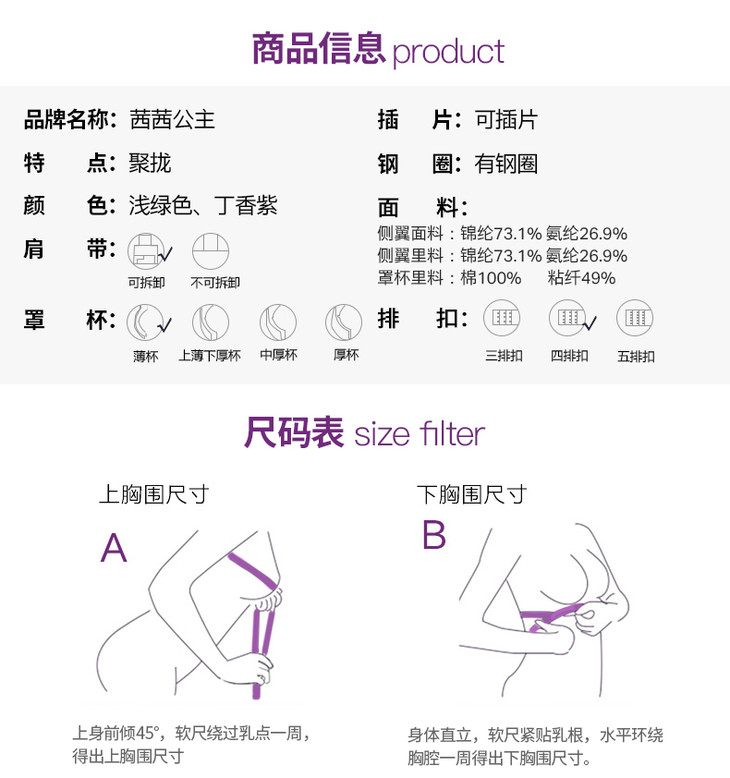 商品信息 product

品牌名称：茜茜公主

特　　点：聚拢

颜　　色：浅绿色、丁香紫

肩　　带：

可拆卸　不可拆卸

罩　　杯：

薄杯　上薄下厚杯　中厚杯　厚杯

插　　片：可插片

钢　　圈：有钢圈

面　　料：

侧翼面料：锦纶73.1% 氨纶26.9%
侧翼里料：锦纶73.1% 氨纶26.9%
罩杯里料：棉100%　粘纤49%

排　　扣：

三排扣　四排扣　五排扣

尺码表 size filter

上胸围尺寸

A

上身前倾45°，软尺绕过乳点一周，得出上胸围尺寸

下胸围尺寸

B

身体直立，软尺紧贴乳根，水平环绕胸腔一周得出下胸围尺寸。