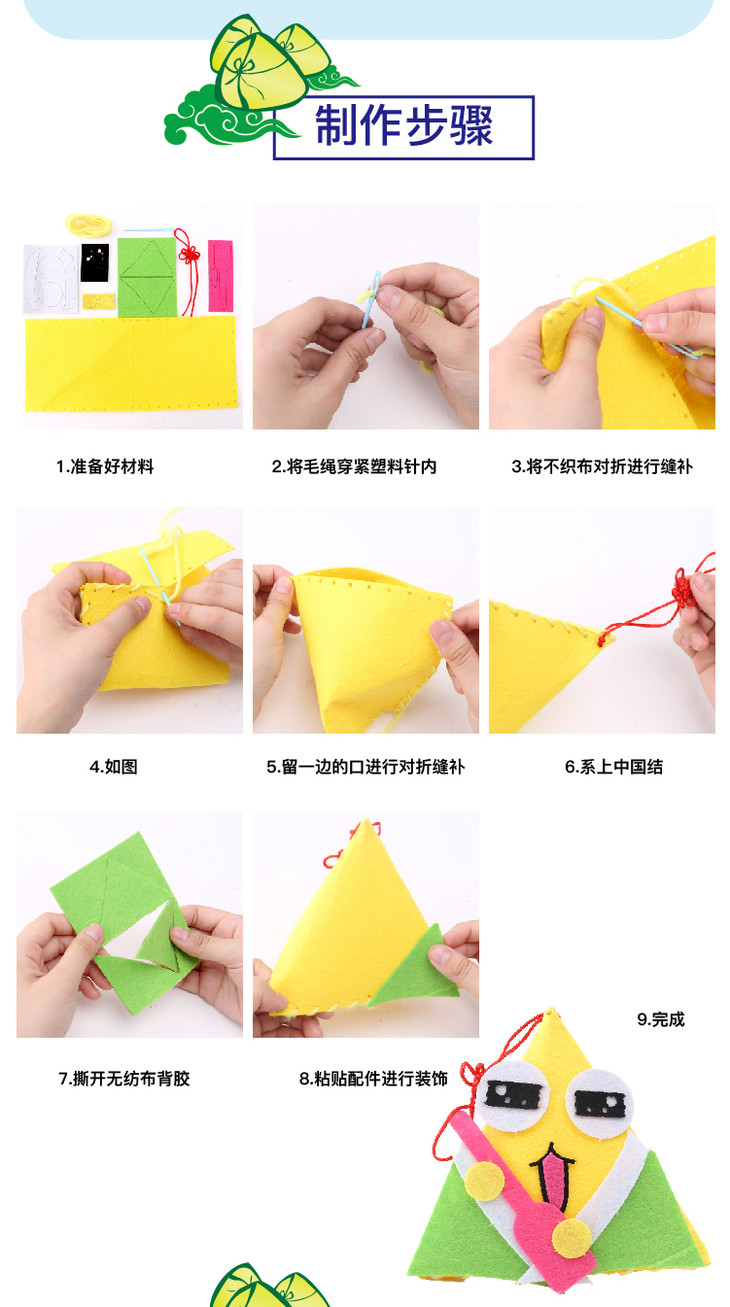 制作步骤

1.准备好材料

2.将毛绳穿紧塑料针内

3.将不织布对折进行缝补

4.如图

5.留一边的口进行对折缝补

6.系上中国结

7.撕开无纺布背胶

8.粘贴配件进行装饰

9.完成