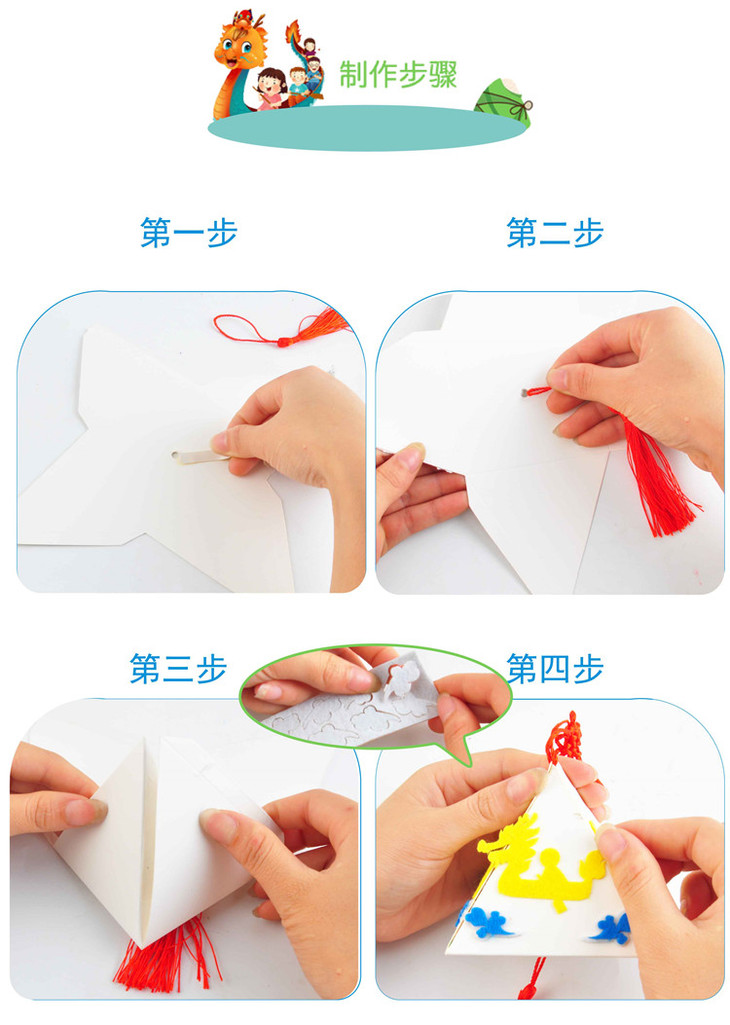 制作步骤

第一步

第二步

第三步

第四步