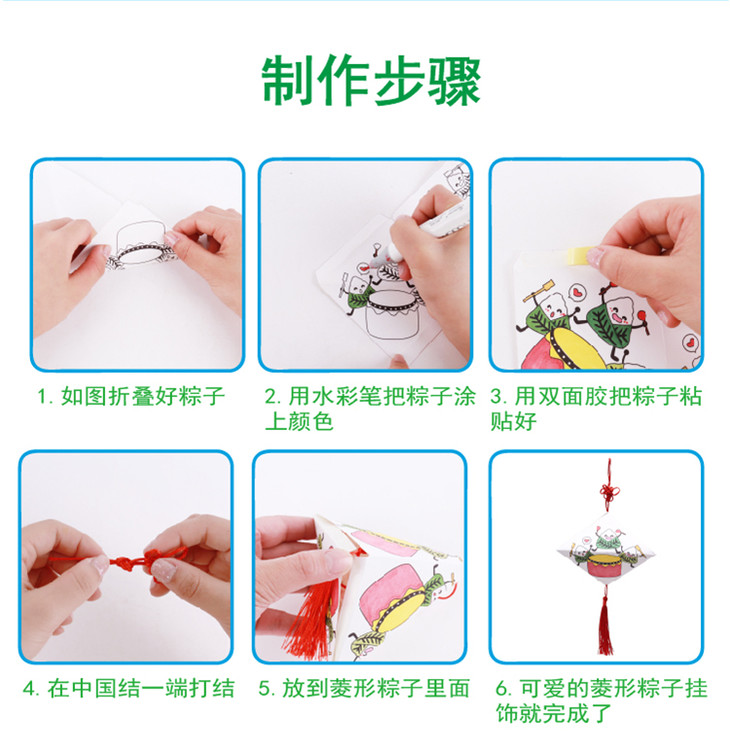 制作步骤

1. 如图折叠好粽子

2. 用水彩笔把粽子涂上颜色

3. 用双面胶把粽子粘贴好

4. 在中国结一端打结

5. 放到菱形粽子里面

6. 可爱的菱形粽子挂饰就完成了