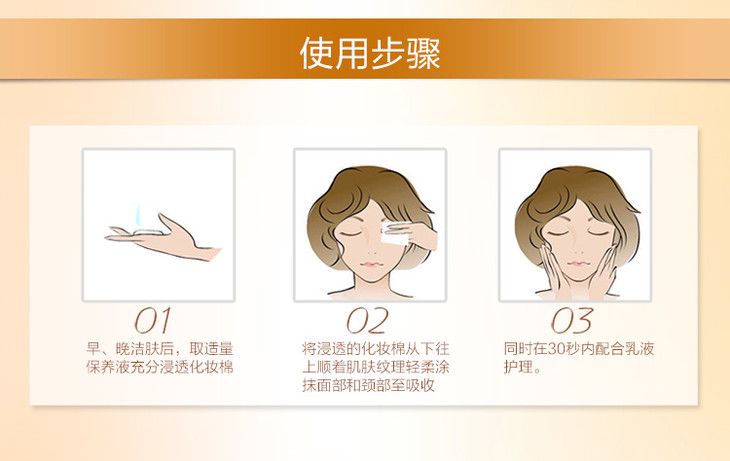 使用步骤

01
早、晚洁肤后，取适量保养液充分浸透化妆棉

02
将浸透的化妆棉从下往上顺着肌肤纹理轻柔涂抹面部和颈部至吸收

03
同时在30秒内配合乳液护理。