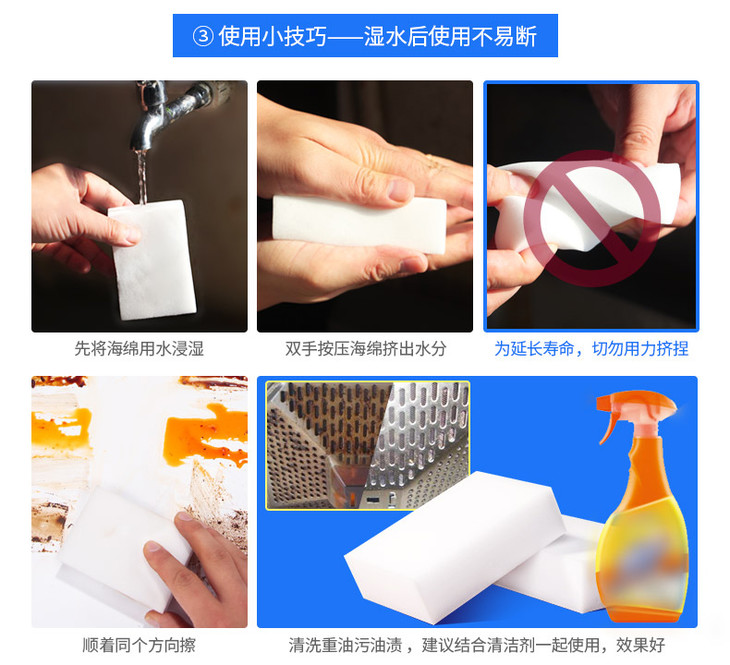 ③ 使用小技巧——湿水后使用不易断

先将海绵用水浸湿

双手按压海绵挤出水分

为延长寿命，切勿用力挤捏

顺着同个方向擦

清洗重油污油渍，建议结合清洁剂一起使用，效果好