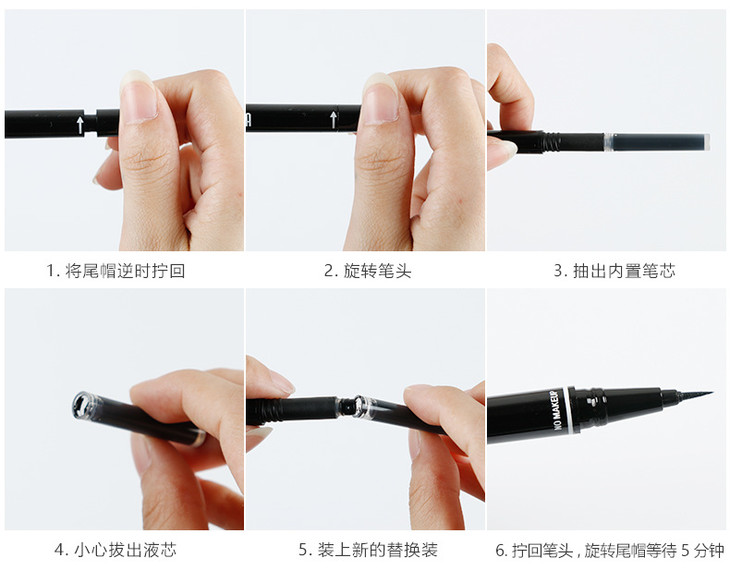 1. 将尾帽逆时拧回

2. 旋转笔头

3. 抽出内置笔芯

4. 小心拔出液芯

5. 装上新的替换装

NO MAKEUP

6. 拧回笔头，旋转尾帽等待 5 分钟