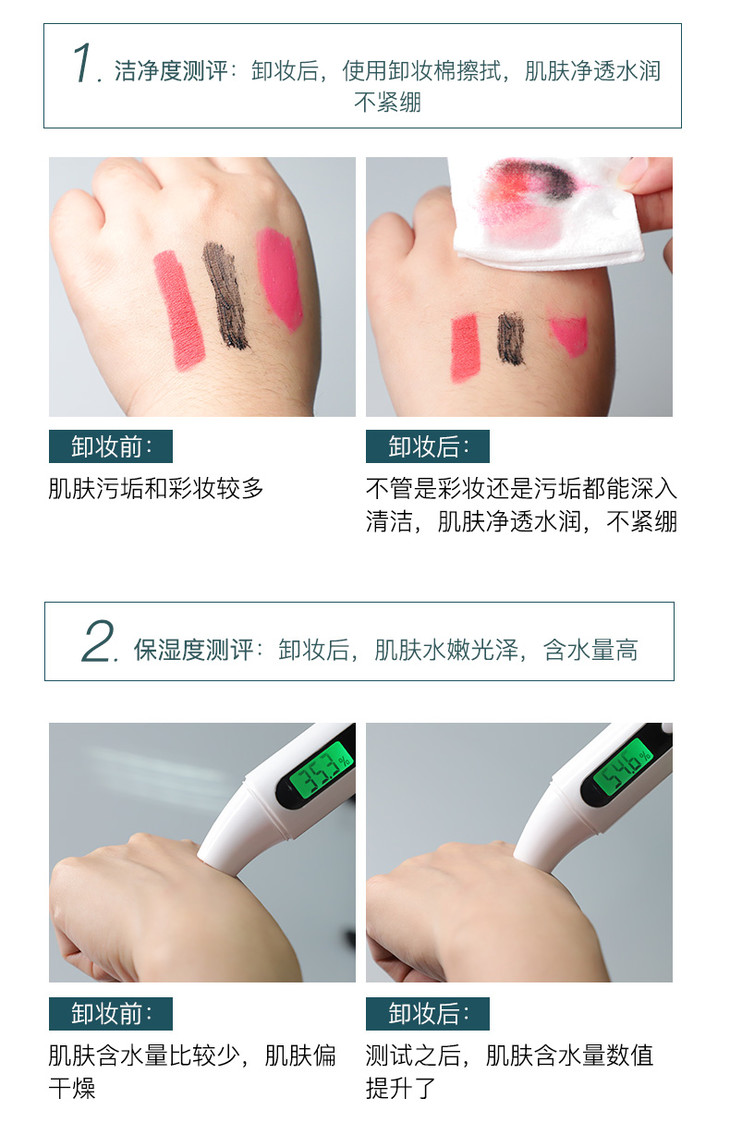 1. 洁净度测评：卸妆后，使用卸妆棉擦拭，肌肤净透水润不紧绷

卸妆前：
肌肤污垢和彩妆较多

卸妆后：
不管是彩妆还是污垢都能深入清洁，肌肤净透水润，不紧绷

2. 保湿度测评：卸妆后，肌肤水嫩光泽，含水量高

35.3%

54.6%

卸妆前：
肌肤含水量比较少，肌肤偏干燥

卸妆后：
测试之后，肌肤含水量数值提升了