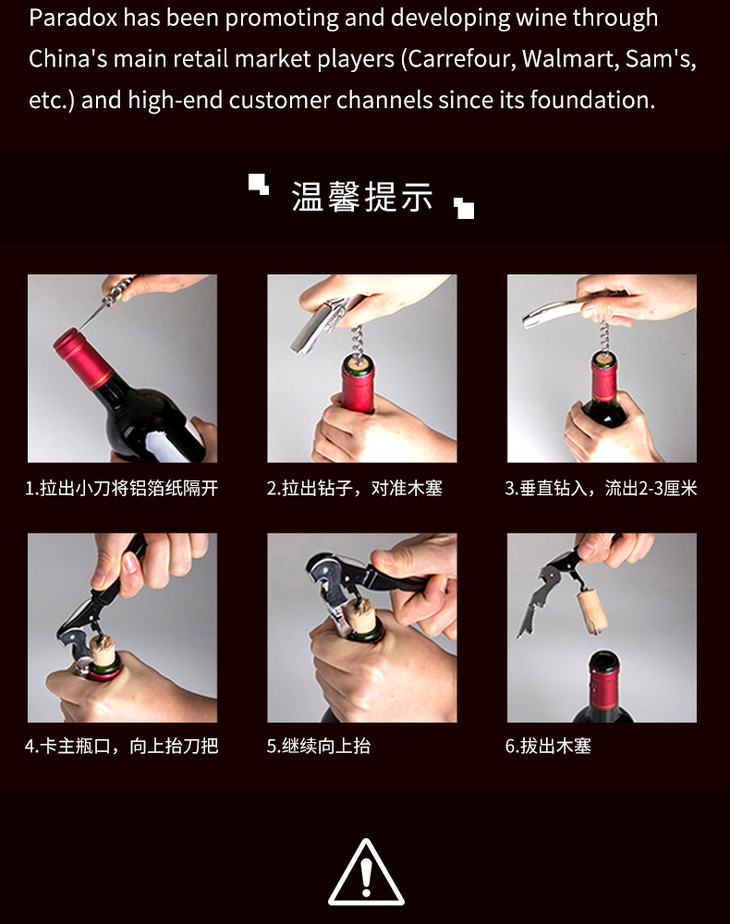 Paradox has been promoting and developing wine through China's main retail market players (Carrefour, Walmart, Sam's, etc.) and high-end customer channels since its foundation.

温馨提示

1.拉出小刀将铝箔纸隔开

2.拉出钻子，对准木塞

3.垂直钻入，流出2-3厘米

4.卡主瓶口，向上抬刀把

5.继续向上抬

6.拔出木塞