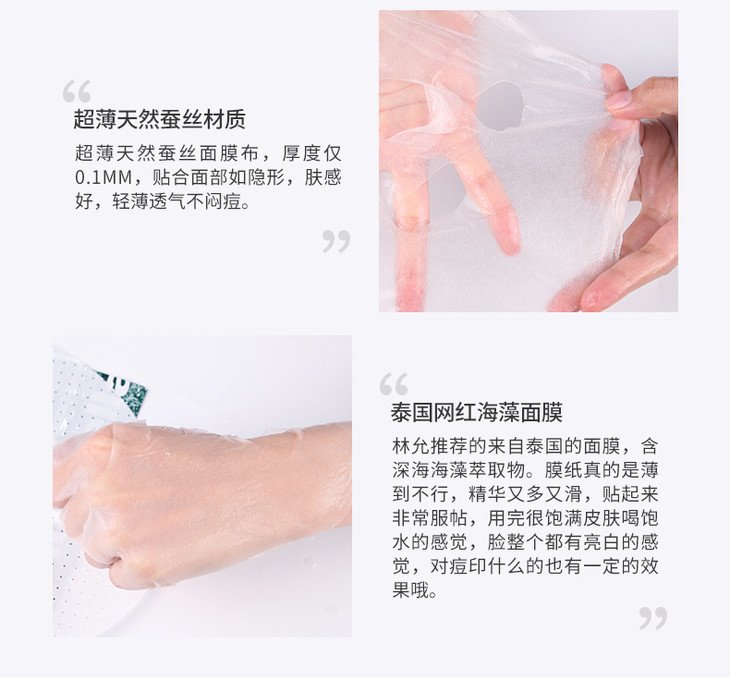 “
超薄天然蚕丝材质

超薄天然蚕丝面膜布，厚度仅0.1MM，贴合面部如隐形，肤感好，轻薄透气不闷痘。
”

“
泰国网红海藻面膜

林允推荐的来自泰国的面膜，含深海海藻萃取物。膜纸真的是薄到不行，精华又多又滑，贴起来非常服帖，用完很饱满皮肤喝饱水的感觉，脸整个都有亮白的感觉，对痘印什么的也有一定的效果哦。
”