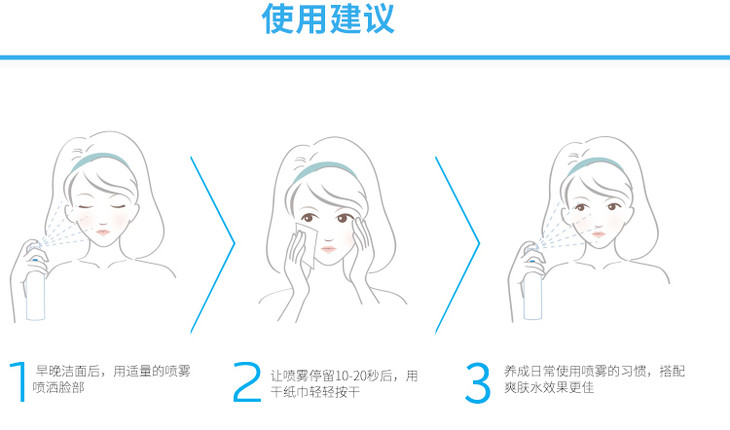 使用建议

1 早晚洁面后，用适量的喷雾喷洒脸部

2 让喷雾停留10-20秒后，用干纸巾轻轻按干

3 养成日常使用喷雾的习惯，搭配爽肤水效果更佳