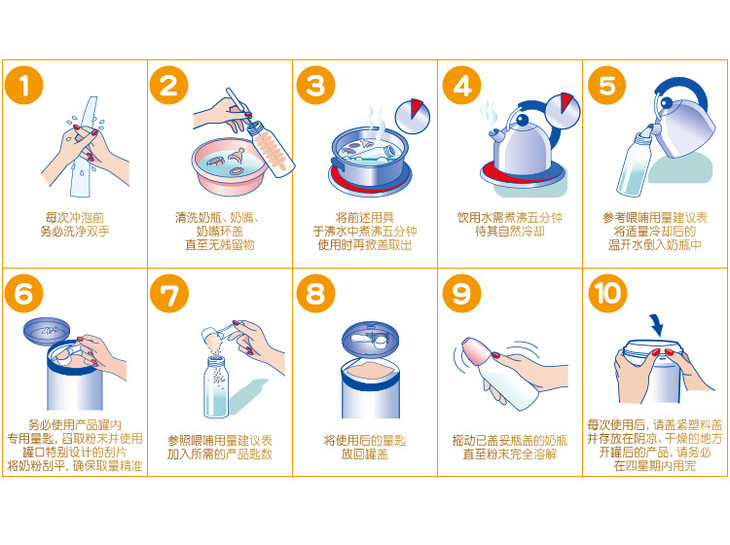 1
每次冲泡前
务必洗净双手

2
清洗奶瓶、奶嘴、
奶嘴环盖
直至无残留物

3
将前述用具
于沸水中煮沸五分钟
使用时再掀盖取出

4
饮用水需煮沸五分钟
待其自然冷却

5
参考喂哺用量建议表
将适量冷却后的
温开水倒入奶瓶中

6
务必使用产品罐内
专用量匙，舀取粉末并使用
罐口特别设计的刮片
将奶粉刮平，确保取量精准

7
参照喂哺用量建议表
加入所需的产品匙数

8
将使用后的量匙
放回罐盖

9
摇动已盖妥瓶盖的奶瓶
直至粉末完全溶解

10
每次使用后，请盖紧塑料盖
并存放在阴凉、干燥的地方
开罐后的产品，请务必
在四星期内用完