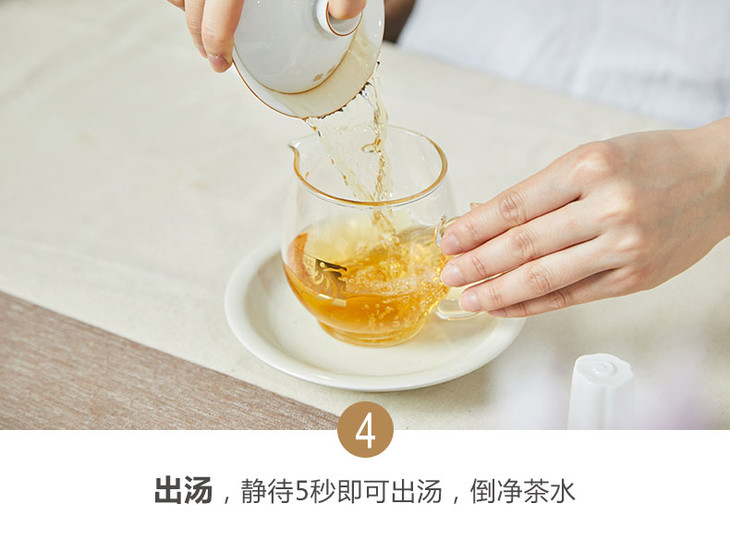 4

出汤，静待5秒即可出汤，倒净茶水