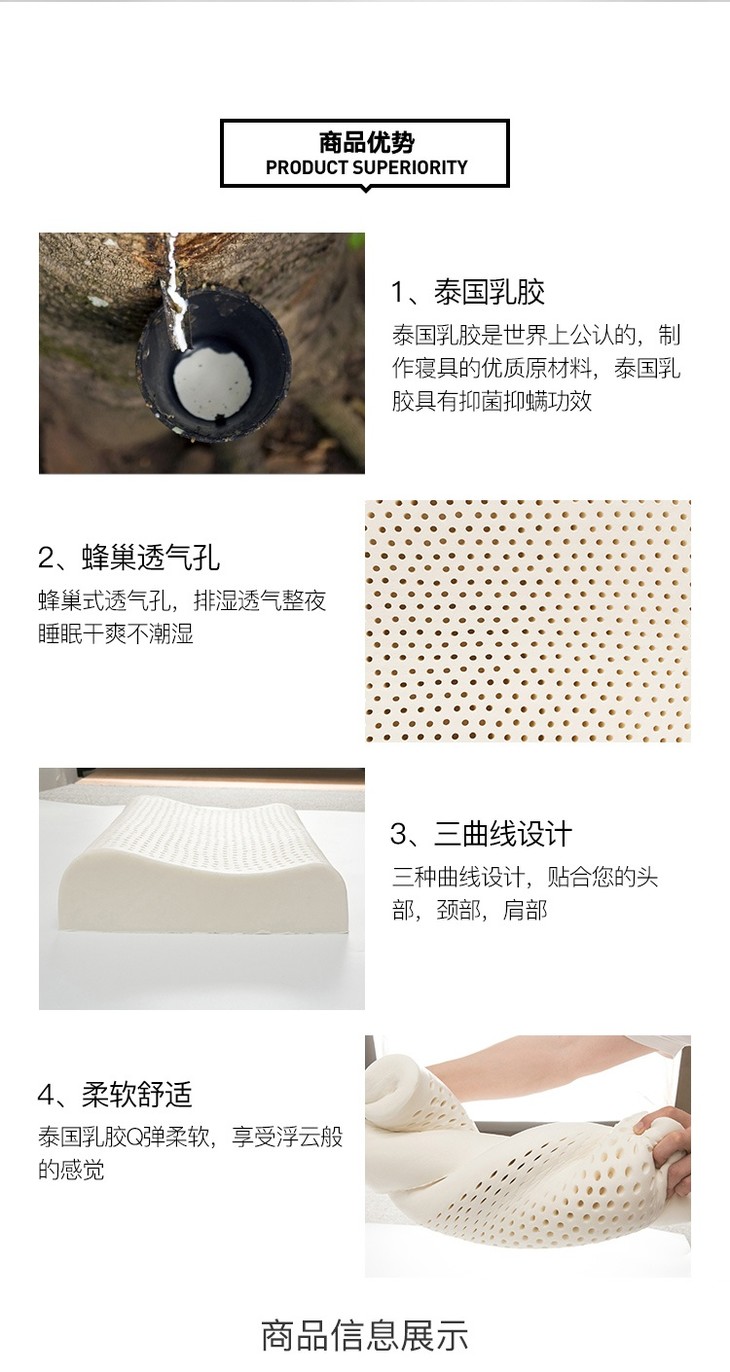 商品优势
PRODUCT SUPERIORITY

1、泰国乳胶
泰国乳胶是世界上公认的，制作寝具的优质原材料，泰国乳胶具有抑菌抑螨功效

2、蜂巢透气孔
蜂巢式透气孔，排湿透气整夜睡眠干爽不潮湿

3、三曲线设计
三种曲线设计，贴合您的头部，颈部，肩部

4、柔软舒适
泰国乳胶Q弹柔软，享受浮云般的感觉

商品信息展示