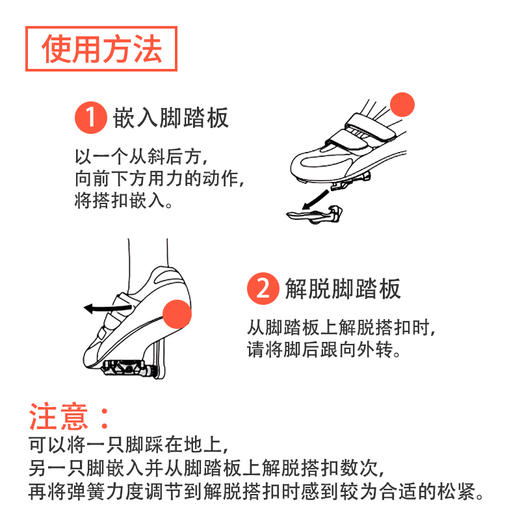 使用方法

1 嵌入脚踏板

以一个从斜后方，
向前下方用力的动作，
将搭扣嵌入。

2 解脱脚踏板

从脚踏板上解脱搭扣时，
请将脚后跟向外转。

注意：
可以将一只脚踩在地上，
另一只脚嵌入并从脚踏板上解脱搭扣数次，
再将弹簧力度调节到解脱搭扣时感到较为合适的松紧。