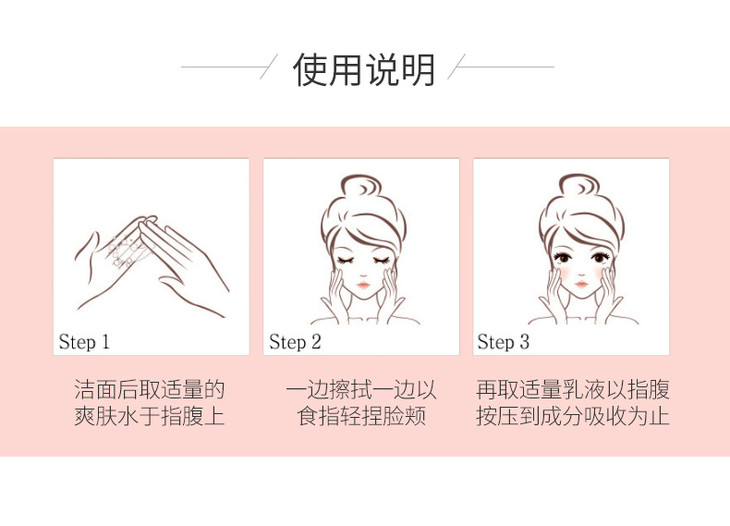 使用说明

Step 1

洁面后取适量的爽肤水于指腹上

Step 2

一边擦拭一边以食指轻捏脸颊

Step 3

再取适量乳液以指腹按压到成分吸收为止