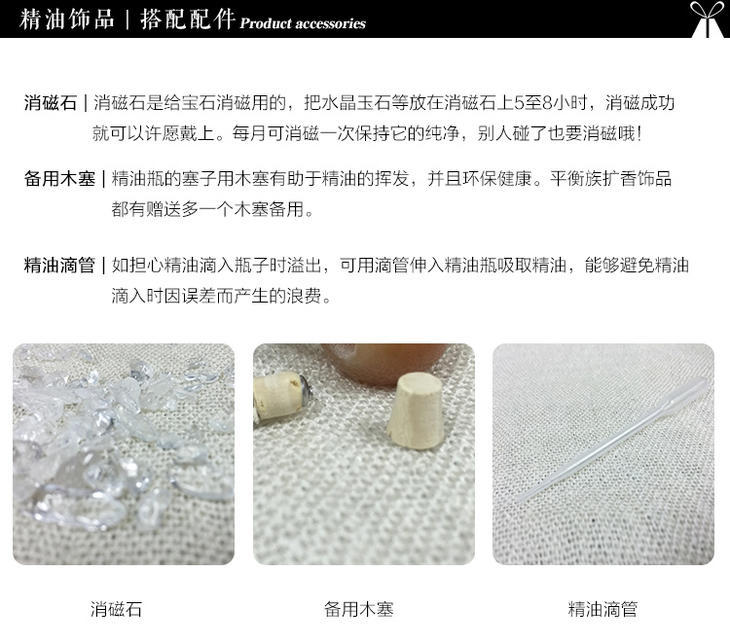 精油饰品 | 搭配配件 Product accessories

消磁石 | 消磁石是给宝石消磁用的，把水晶玉石等放在消磁石上5至8小时，消磁成功就可以许愿戴上。每月可消磁一次保持它的纯净，别人碰了也要消磁哦！

备用木塞 | 精油瓶的塞子用木塞有助于精油的挥发，并且环保健康。平衡族扩香饰品都有赠送多一个木塞备用。

精油滴管 | 如担心精油滴入瓶子时溢出，可用滴管伸入精油瓶吸取精油，能够避免精油滴入时因误差而产生的浪费。

消磁石

备用木塞

精油滴管