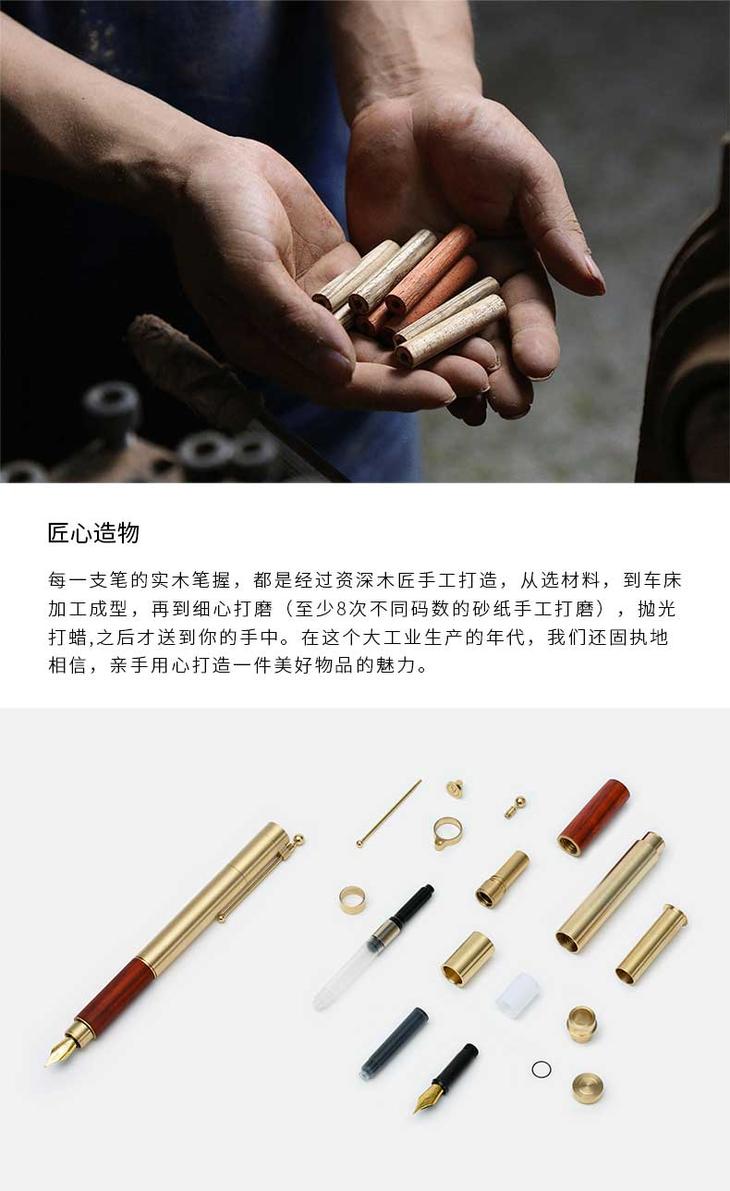 匠心造物

每一支笔的实木笔握，都是经过资深木匠手工打造，从选材料，到车床加工成型，再到细心打磨（至少8次不同码数的砂纸手工打磨），抛光打蜡,之后才送到你的手中。在这个大工业生产的年代，我们还固执地相信，亲手用心打造一件美好物品的魅力。