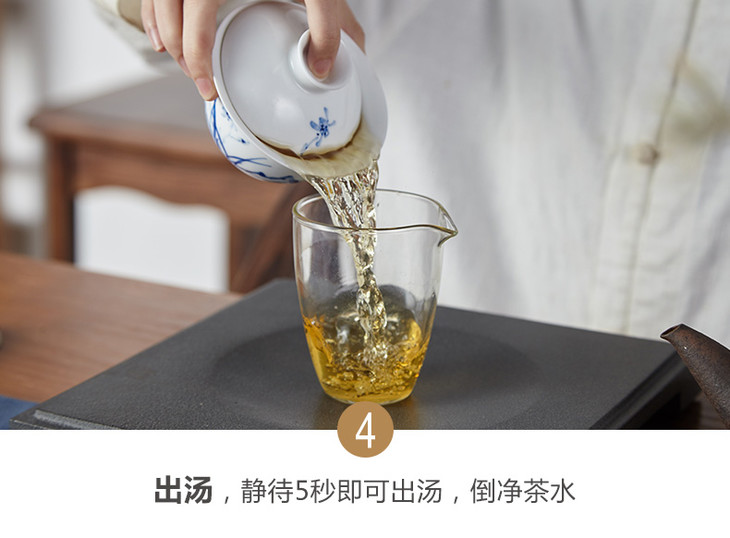 4

出汤，静待5秒即可出汤，倒净茶水