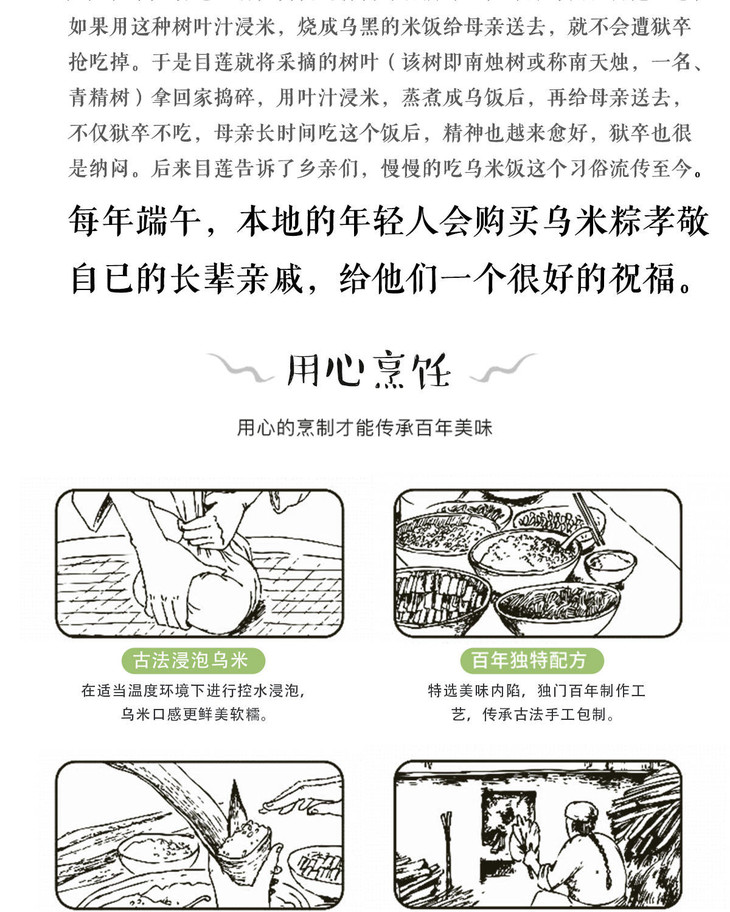 如果用这种树叶汁浸米，烧成乌黑的米饭给母亲送去，就不会遭狱卒抢吃掉。于是目莲就将采摘的树叶（该树即南烛树或称南天烛，一名、青精树）拿回家捣碎，用叶汁浸米，蒸煮成乌饭后，再给母亲送去，不仅狱卒不吃，母亲长时间吃这个饭后，精神也越来愈好，狱卒也很是纳闷。后来目莲告诉了乡亲们，慢慢的吃乌米饭这个习俗流传至今。

每年端午，本地的年轻人会购买乌米粽孝敬自已的长辈亲戚，给他们一个很好的祝福。

用心烹饪

用心的烹制才能传承百年美味

古法浸泡乌米

在适当温度环境下进行控水浸泡，乌米口感更鲜美软糯。

百年独特配方

特选美味内陷，独门百年制作工艺，传承古法手工包制。