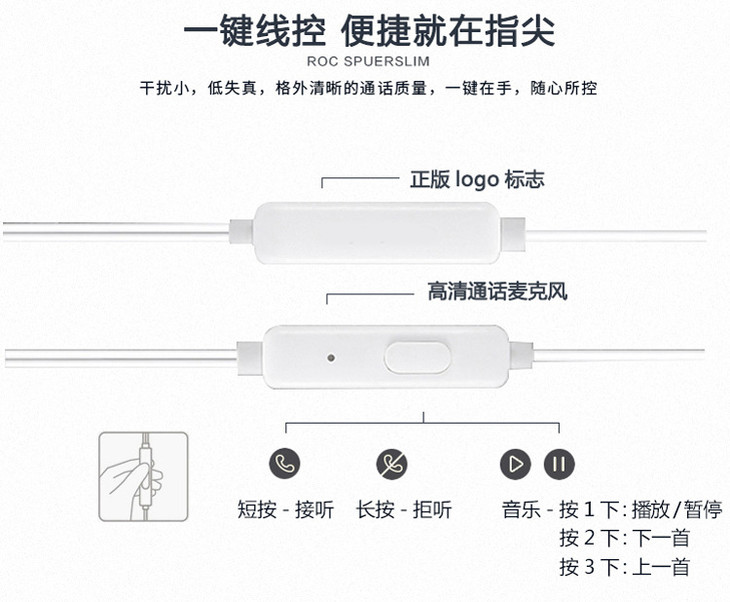 一键线控 便捷就在指尖
ROC SPUERSLIM
干扰小，低失真，格外清晰的通话质量，一键在手，随心所控

正版 logo 标志

高清通话麦克风

短按 - 接听

长按 - 拒听

音乐 - 按 1 下: 播放/暂停
按 2 下: 下一首
按 3 下: 上一首