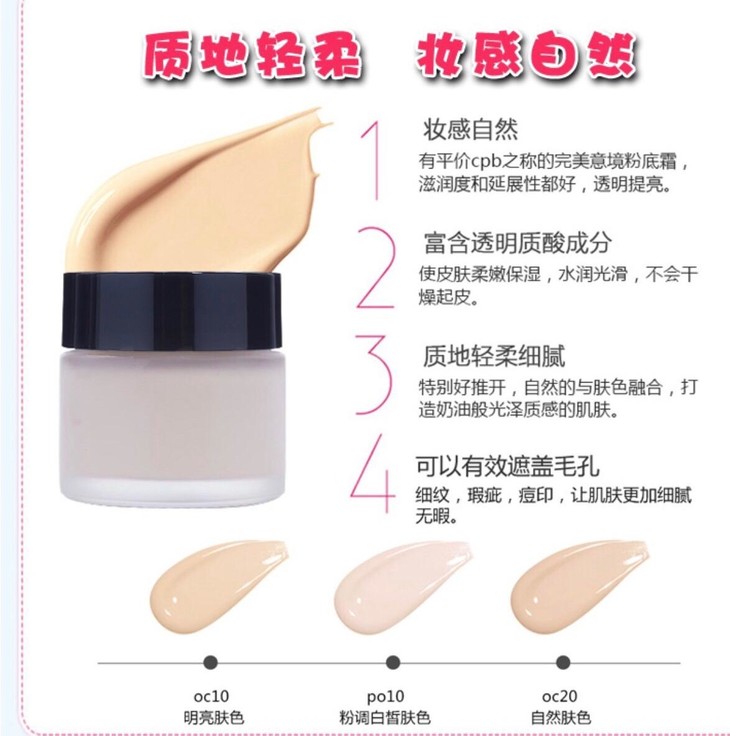 质地轻柔　妆感自然

1
妆感自然
有平价cpb之称的完美意境粉底霜，滋润度和延展性都好，透明提亮。

2
富含透明质酸成分
使皮肤柔嫩保湿，水润光滑，不会干燥起皮。

3
质地轻柔细腻
特别好推开，自然的与肤色融合，打造奶油般光泽质感的肌肤。

4
可以有效遮盖毛孔
细纹，瑕疵，痘印，让肌肤更加细腻无暇。

oc10
明亮肤色

po10
粉调白皙肤色

oc20
自然肤色