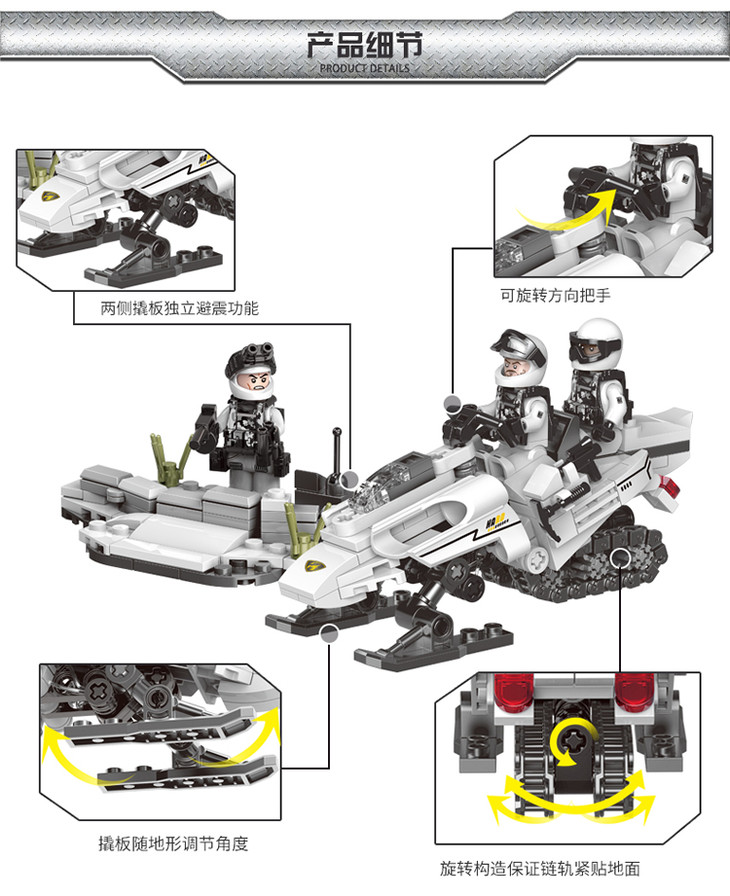 产品细节
PRODUCT DETAILS

两侧撬板独立避震功能

可旋转方向把手

撬板随地形调节角度

旋转构造保证链轨紧贴地面