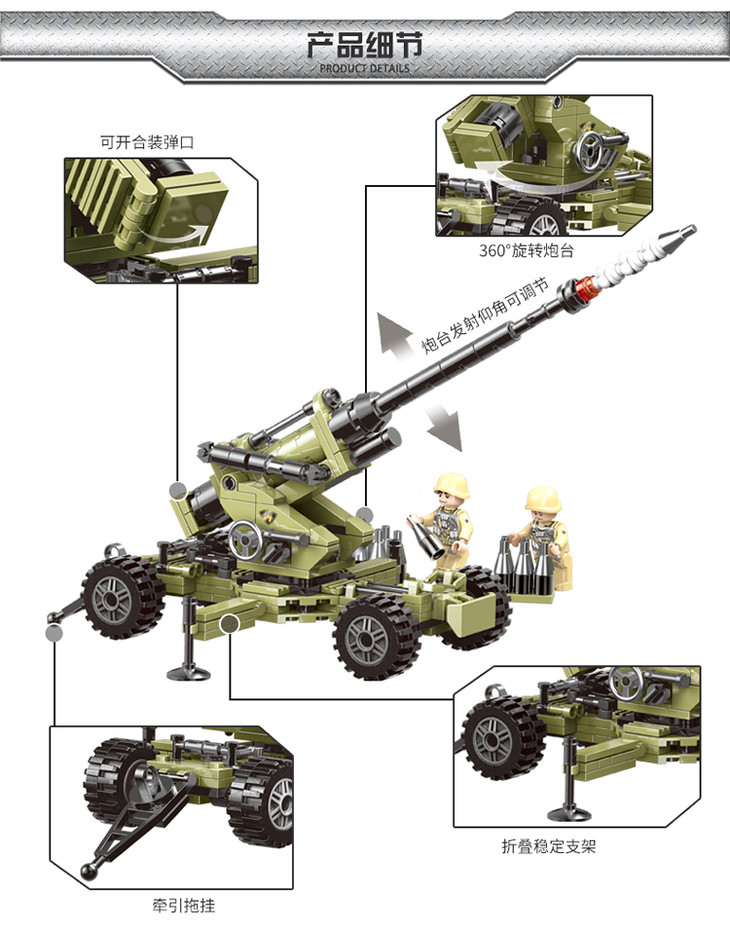 产品细节
PRODUCT DETAILS

可开合装弹口

360°旋转炮台

炮台发射仰角可调节

折叠稳定支架

牵引拖挂