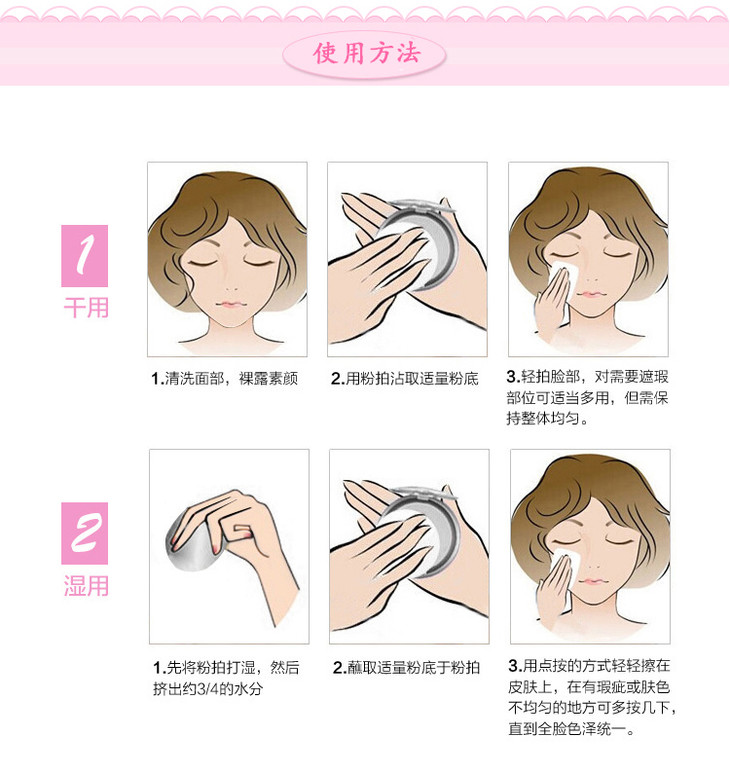 使用方法

1
干用

1.清洗面部，裸露素颜

2.用粉拍沾取适量粉底

3.轻拍脸部，对需要遮瑕部位可适当多用，但需保持整体均匀。

2
湿用

1.先将粉拍打湿，然后挤出约3/4的水分

2.蘸取适量粉底于粉拍

3.用点按的方式轻轻擦在皮肤上，在有瑕疵或肤色不均匀的地方可多按几下，直到全脸色泽统一。