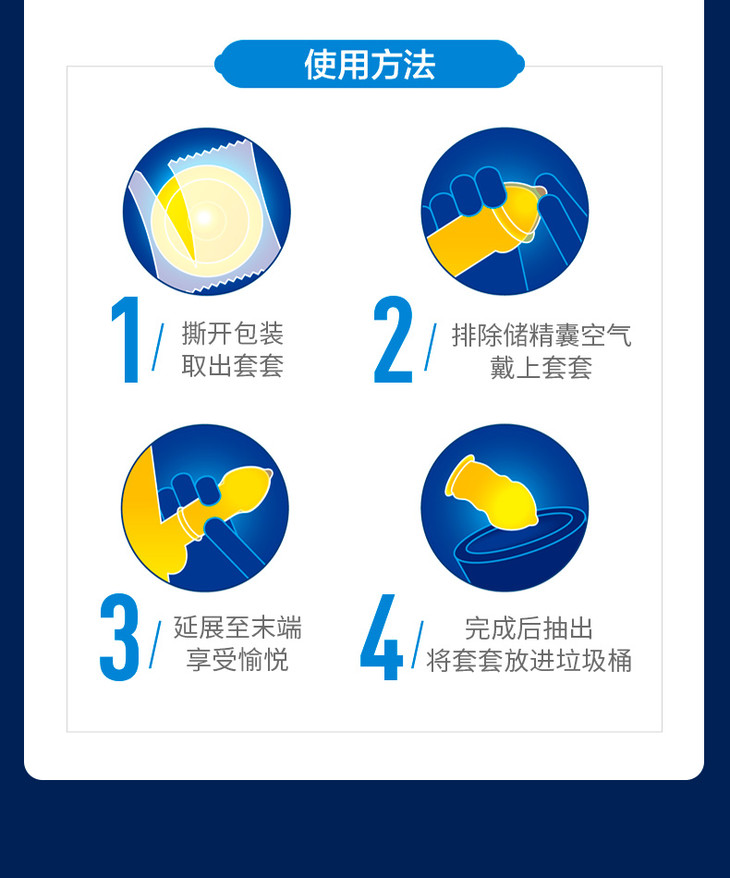 使用方法

1/ 撕开包装
取出套套

2/ 排除储精囊空气
戴上套套

3/ 延展至末端
享受愉悦

4/ 完成后抽出
将套套放进垃圾桶