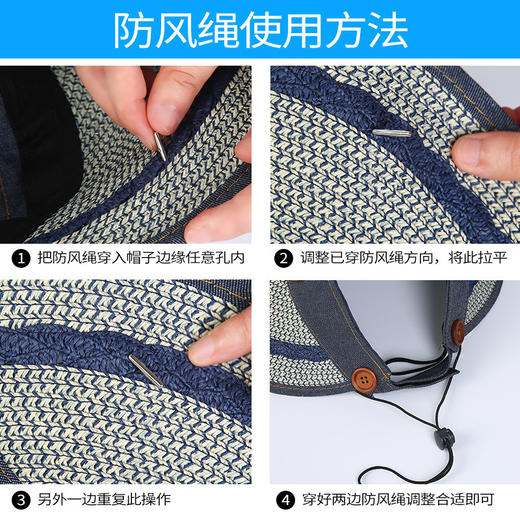 防风绳使用方法

1 把防风绳穿入帽子边缘任意孔内

2 调整已穿防风绳方向，将此拉平

3 另外一边重复此操作

4 穿好两边防风绳调整合适即可