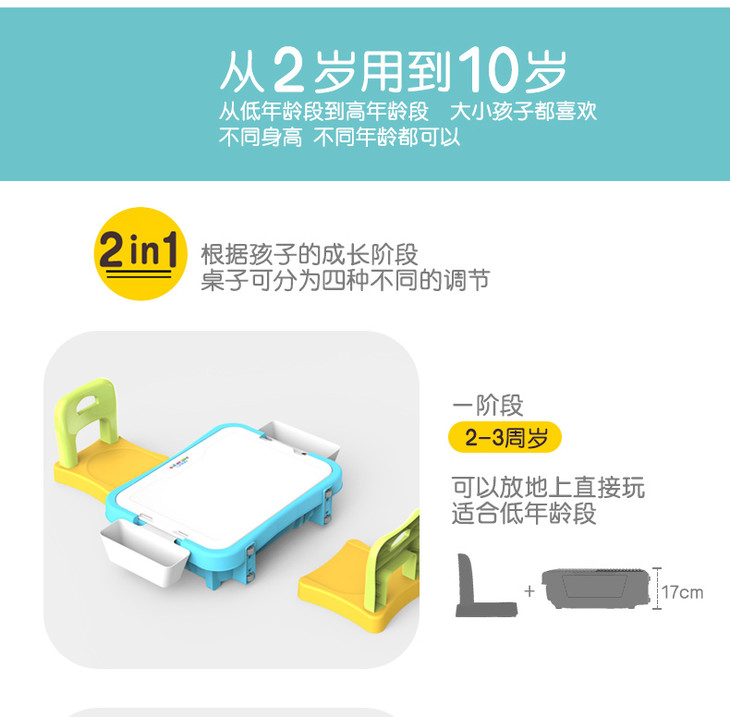 从2岁用到10岁
从低年龄段到高年龄段　大小孩子都喜欢
不同身高 不同年龄都可以

2in1
根据孩子的成长阶段
桌子可分为四种不同的调节

一阶段
2-3周岁
可以放地上直接玩
适合低年龄段

+ 17cm