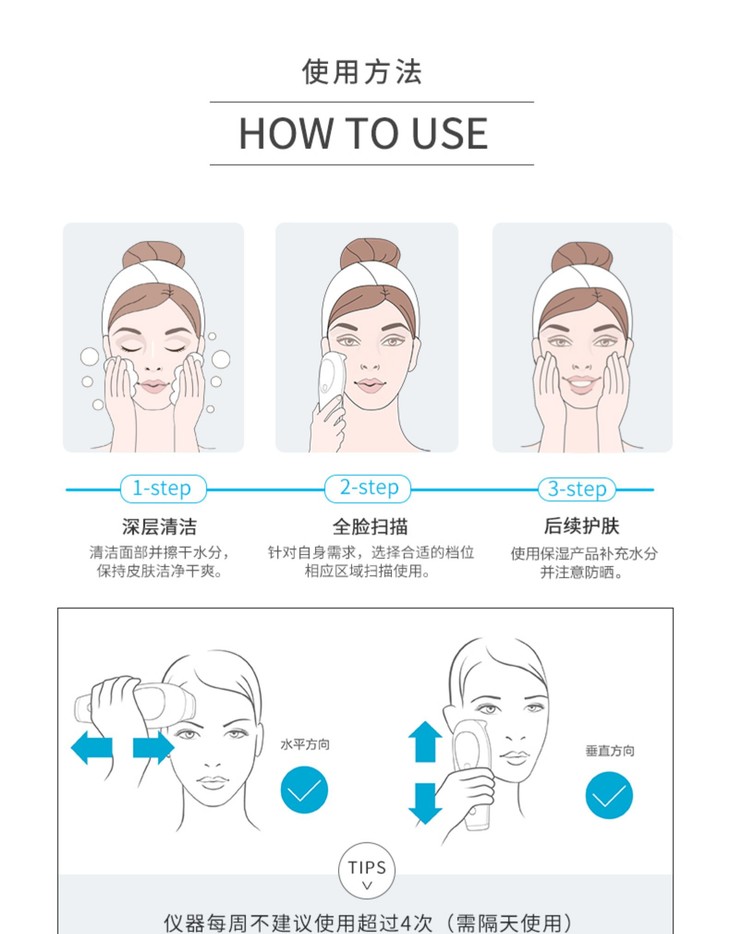 使用方法

HOW TO USE

1-step
深层清洁
清洁面部并擦干水分，保持皮肤洁净干爽。

2-step
全脸扫描
针对自身需求，选择合适的档位相应区域扫描使用。

3-step
后续护肤
使用保湿产品补充水分并注意防晒。

水平方向

垂直方向

TIPS

仪器每周不建议使用超过4次（需隔天使用）