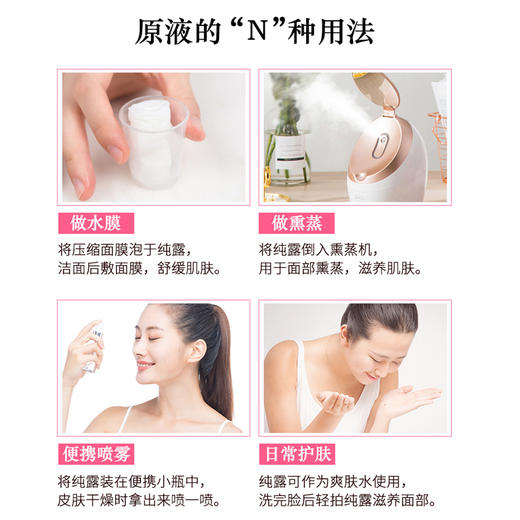 原液的“N”种用法

做水膜

将压缩面膜泡于纯露，
洁面后敷面膜，舒缓肌肤。

做熏蒸

将纯露倒入熏蒸机，
用于面部熏蒸，滋养肌肤。

便携喷雾

将纯露装在便携小瓶中，
皮肤干燥时拿出来喷一喷。

日常护肤

纯露可作为爽肤水使用，
洗完脸后轻拍纯露滋养面部。