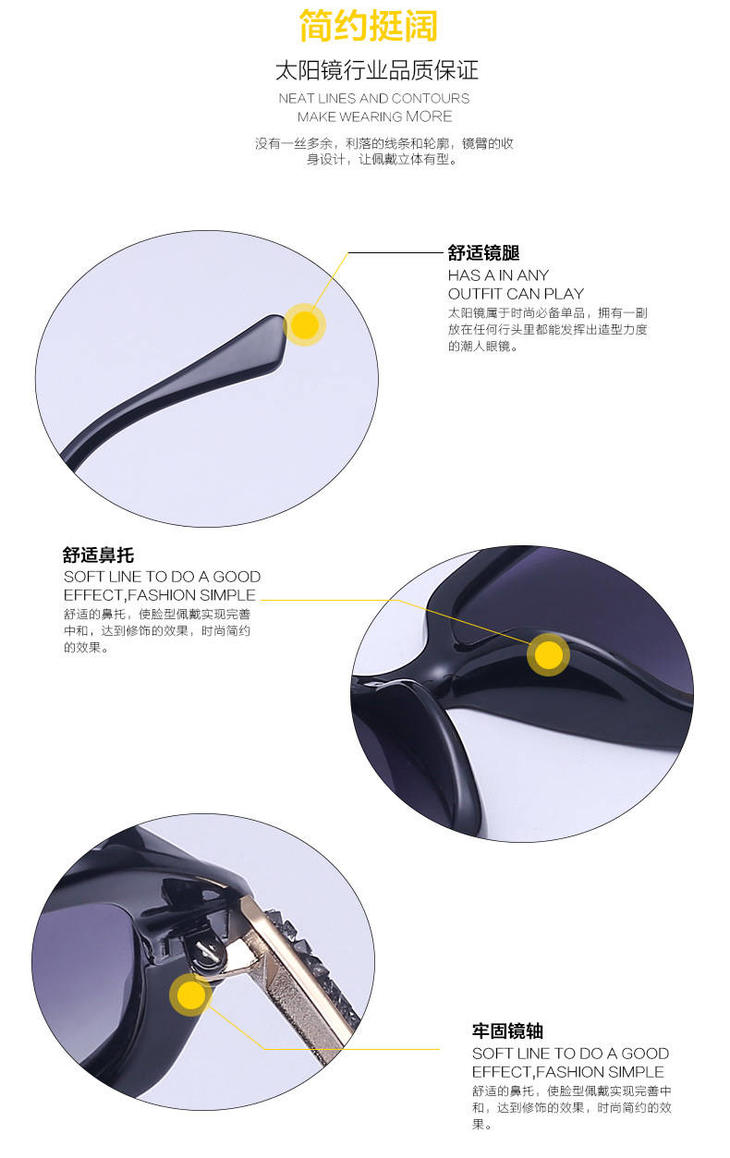 简约挺阔

太阳镜行业品质保证

NEAT LINES AND CONTOURS
MAKE WEARING MORE

没有一丝多余，利落的线条和轮廓，镜臂的收身设计，让佩戴立体有型。

舒适镜腿
HAS A IN ANY
OUTFIT CAN PLAY
太阳镜属于时尚必备单品，拥有一副放在任何行头里都能发挥出造型力度的潮人眼镜。

舒适鼻托
SOFT LINE TO DO A GOOD
EFFECT,FASHION SIMPLE
舒适的鼻托，使脸型佩戴实现完善中和，达到修饰的效果，时尚简约的效果。

牢固镜轴
SOFT LINE TO DO A GOOD
EFFECT,FASHION SIMPLE
舒适的鼻托，使脸型佩戴实现完善中和，达到修饰的效果，时尚简约的效果。