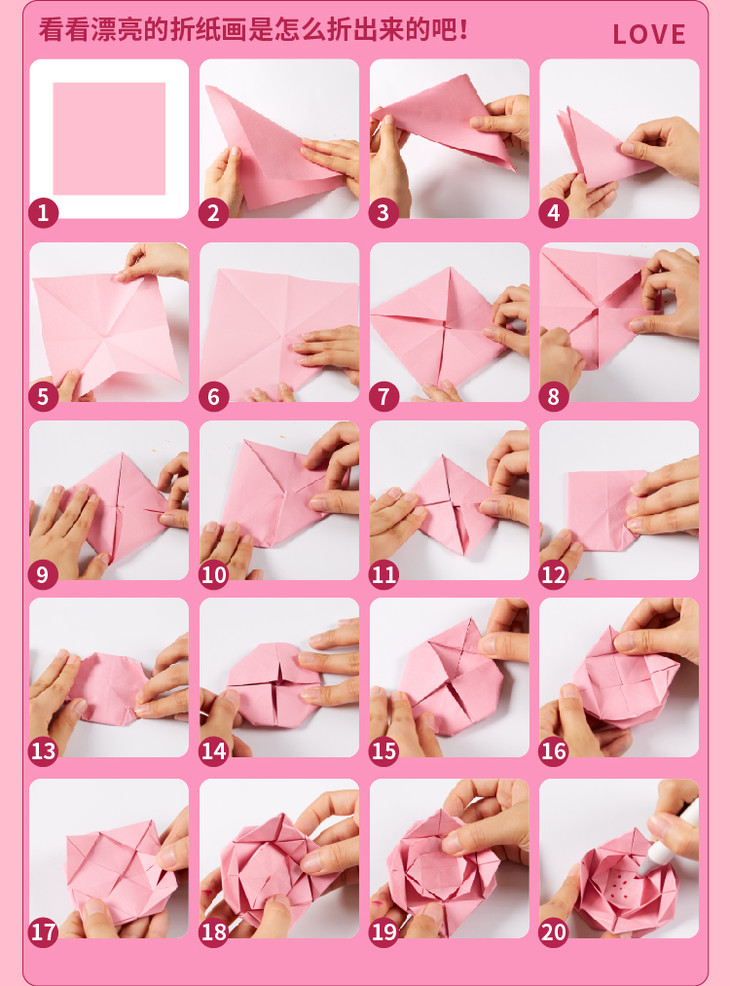 看看漂亮的折纸画是怎么折出来的吧!

LOVE

1

2

3

4

5

6

7

8

9

10

11

12

13

14

15

16

17

18

19

20