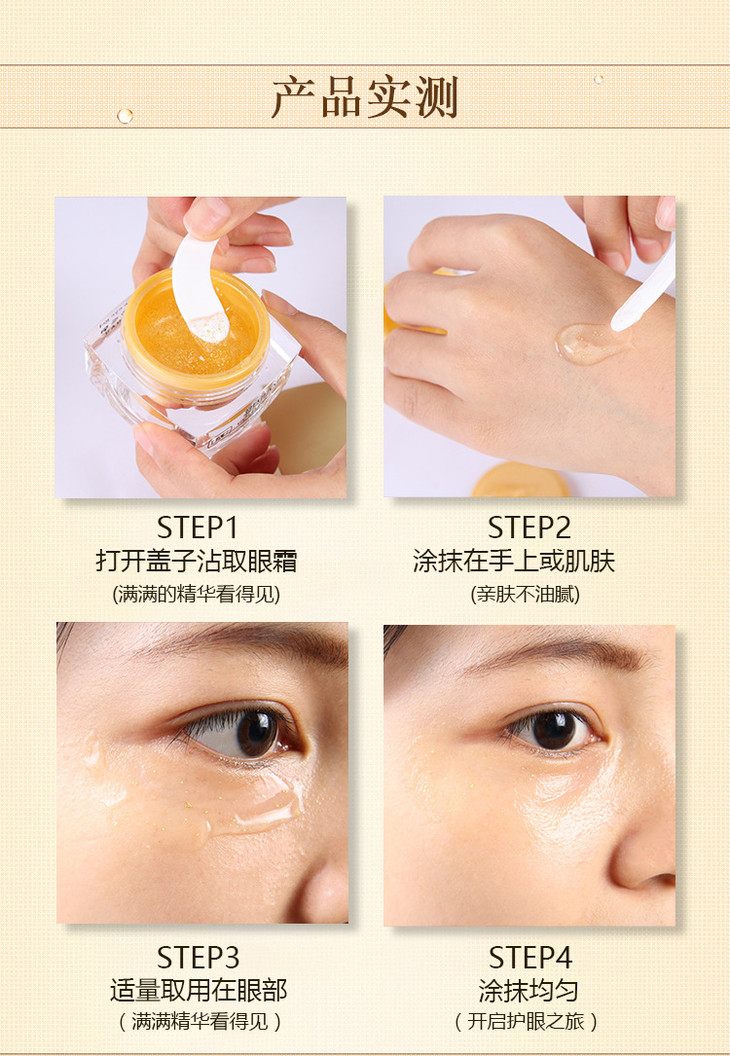 产品实测

STEP1
打开盖子沾取眼霜
(满满的精华看得见)

STEP2
涂抹在手上或肌肤
(亲肤不油腻)

STEP3
适量取用在眼部
（满满精华看得见）

STEP4
涂抹均匀
（开启护眼之旅）