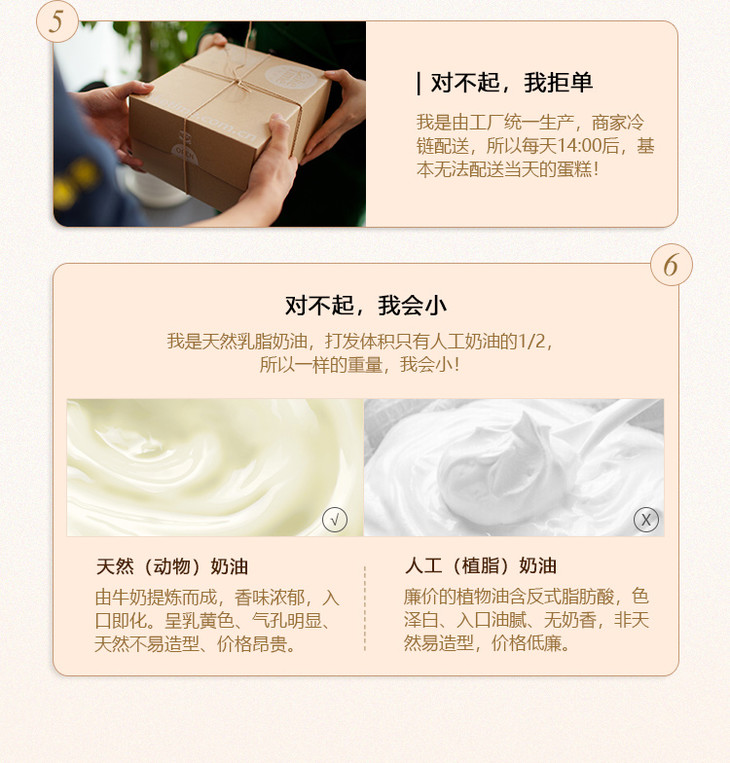 5

| 对不起，我拒单

我是由工厂统一生产，商家冷链配送，所以每天14:00后，基本无法配送当天的蛋糕！

6

对不起，我会小

我是天然乳脂奶油，打发体积只有人工奶油的1/2，所以一样的重量，我会小！

√

X

天然（动物）奶油

由牛奶提炼而成，香味浓郁，入口即化。呈乳黄色、气孔明显、天然不易造型、价格昂贵。

人工（植脂）奶油

廉价的植物油含反式脂肪酸，色泽白、入口油腻、无奶香，非天然易造型，价格低廉。