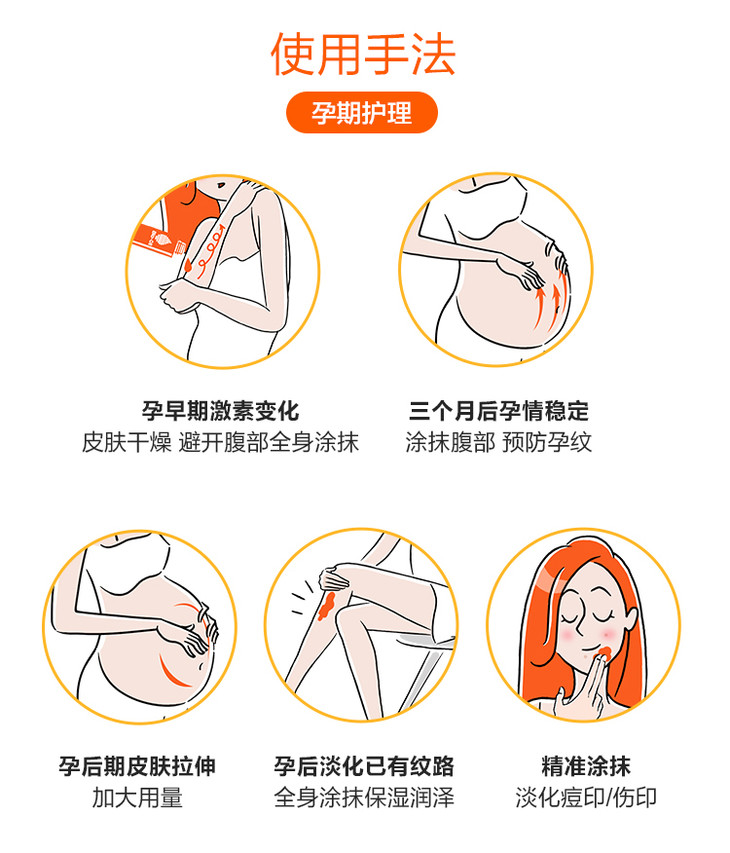 使用手法

孕期护理

孕早期激素变化
皮肤干燥 避开腹部全身涂抹

三个月后孕情稳定
涂抹腹部 预防孕纹

孕后期皮肤拉伸
加大用量

孕后淡化已有纹路
全身涂抹保湿润泽

精准涂抹
淡化痘印/伤印