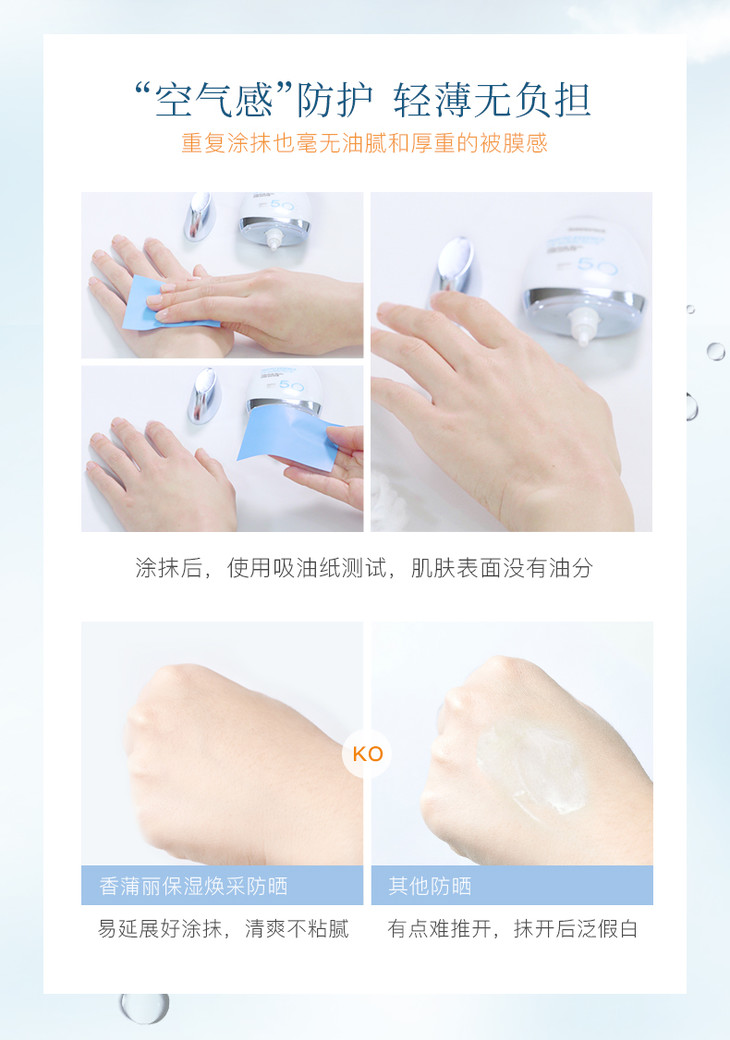 “空气感”防护 轻薄无负担

重复涂抹也毫无油腻和厚重的被膜感

50

50

50

涂抹后，使用吸油纸测试，肌肤表面没有油分

KO

香蒲丽保湿焕采防晒

易延展好涂抹，清爽不粘腻

其他防晒

有点难推开，抹开后泛假白