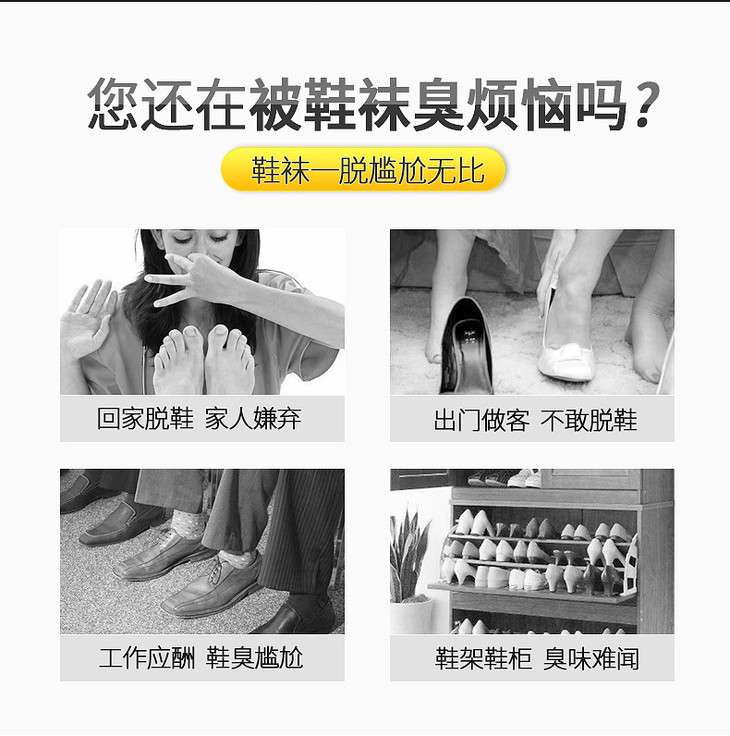 您还在被鞋袜臭烦恼吗？

鞋袜一脱尴尬无比

回家脱鞋 家人嫌弃

出门做客 不敢脱鞋

工作应酬 鞋臭尴尬

鞋架鞋柜 臭味难闻