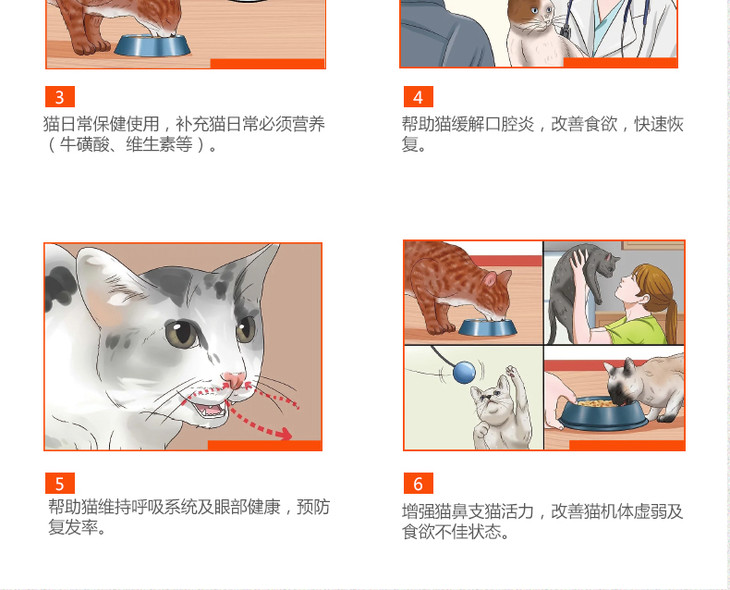 3
猫日常保健使用，补充猫日常必须营养（牛磺酸、维生素等）。

4
帮助猫缓解口腔炎，改善食欲，快速恢复。

5
帮助猫维持呼吸系统及眼部健康，预防复发率。

6
增强猫鼻支猫活力，改善猫机体虚弱及食欲不佳状态。