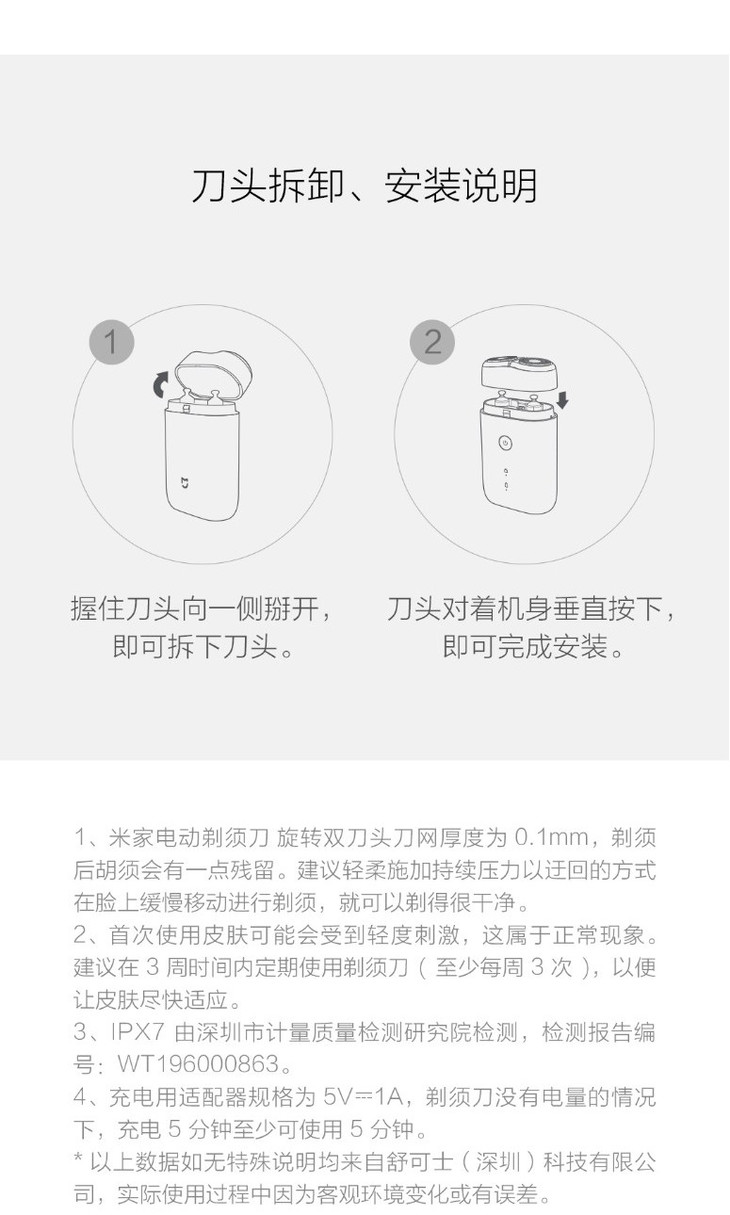 刀头拆卸、安装说明

1

握住刀头向一侧掰开，即可拆下刀头。

2

刀头对着机身垂直按下，即可完成安装。

1、米家电动剃须刀 旋转双刀头刀网厚度为 0.1mm，剃须后胡须会有一点残留。建议轻柔施加持续压力以迂回的方式在脸上缓慢移动进行剃须，就可以剃得很干净。
2、首次使用皮肤可能会受到轻度刺激，这属于正常现象。建议在 3 周时间内定期使用剃须刀（至少每周 3 次），以便让皮肤尽快适应。
3、IPX7 由深圳市计量质量检测研究院检测，检测报告编号：WT196000863。
4、充电用适配器规格为 5V⎓1A，剃须刀没有电量的情况下，充电 5 分钟至少可使用 5 分钟。
* 以上数据如无特殊说明均来自舒可士（深圳）科技有限公司，实际使用过程中因为客观环境变化或有误差。