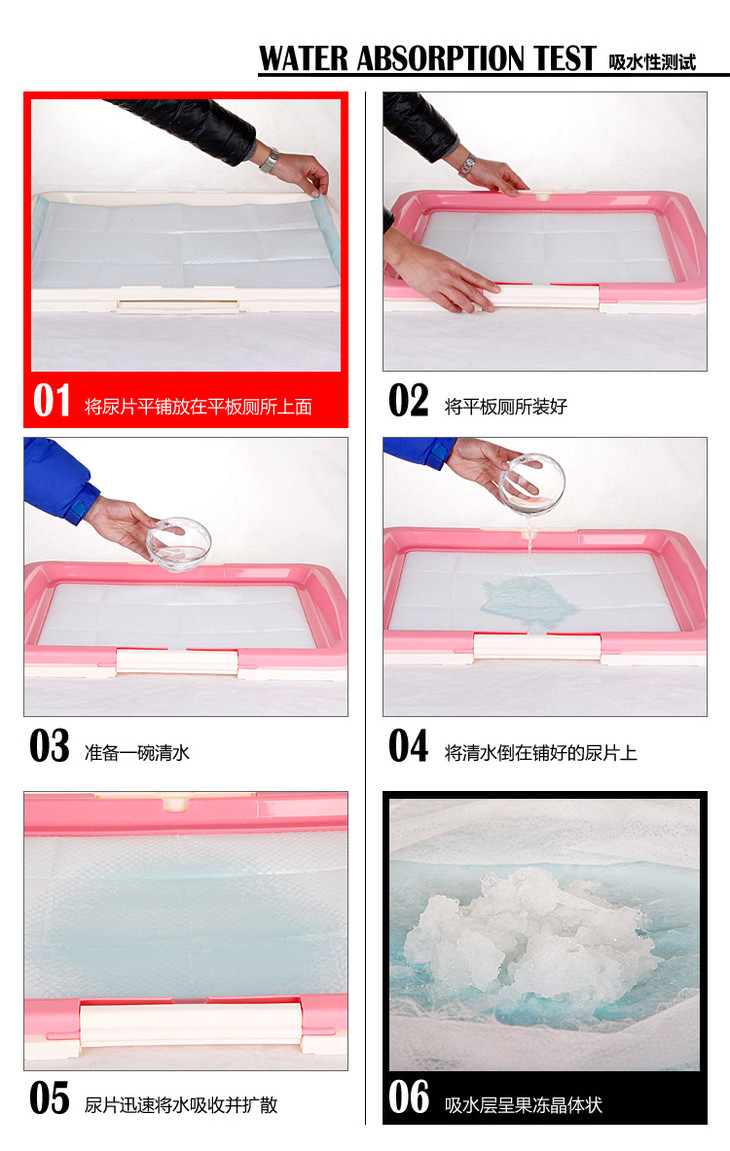 WATER ABSORPTION TEST 吸水性测试

01 将尿片平铺放在平板厕所上面

02 将平板厕所装好

03 准备一碗清水

04 将清水倒在铺好的尿片上

05 尿片迅速将水吸收并扩散

06 吸水层呈果冻晶体状