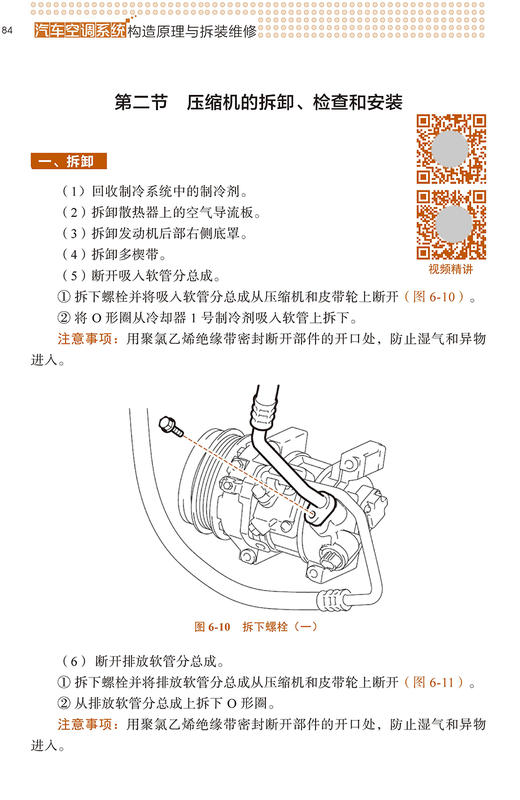 84 汽车空调系统构造原理与拆装维修

第二节 压缩机的拆卸、检查和安装

视频精讲

一、拆卸

（1）回收制冷系统中的制冷剂。

（2）拆卸散热器上的空气导流板。

（3）拆卸发动机后部右侧底罩。

（4）拆卸多楔带。

（5）断开吸入软管分总成。

① 拆下螺栓并将吸入软管分总成从压缩机和皮带轮上断开（图 6-10）。

② 将 O 形圈从冷却器 1 号制冷剂吸入软管上拆下。

注意事项：用聚氯乙烯绝缘带密封断开部件的开口处，防止湿气和异物进入。

图 6-10 拆下螺栓（一）

（6）断开排放软管分总成。

① 拆下螺栓并将排放软管分总成从压缩机和皮带轮上断开（图 6-11）。

② 从排放软管分总成上拆下 O 形圈。

注意事项：用聚氯乙烯绝缘带密封断开部件的开口处，防止湿气和异物进入。