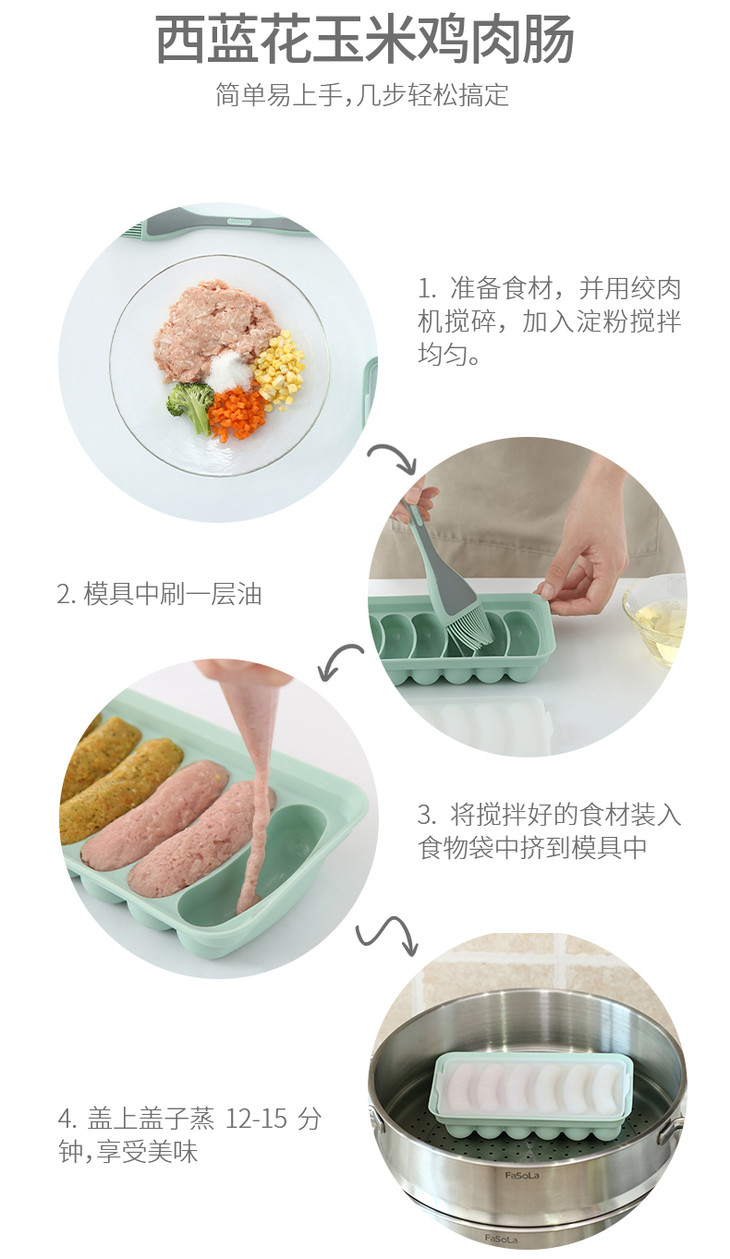 西蓝花玉米鸡肉肠

简单易上手,几步轻松搞定

1. 准备食材，并用绞肉机搅碎，加入淀粉搅拌均匀。

2. 模具中刷一层油

3. 将搅拌好的食材装入食物袋中挤到模具中

4. 盖上盖子蒸 12-15 分钟,享受美味

FaSoLa

FaSoLa